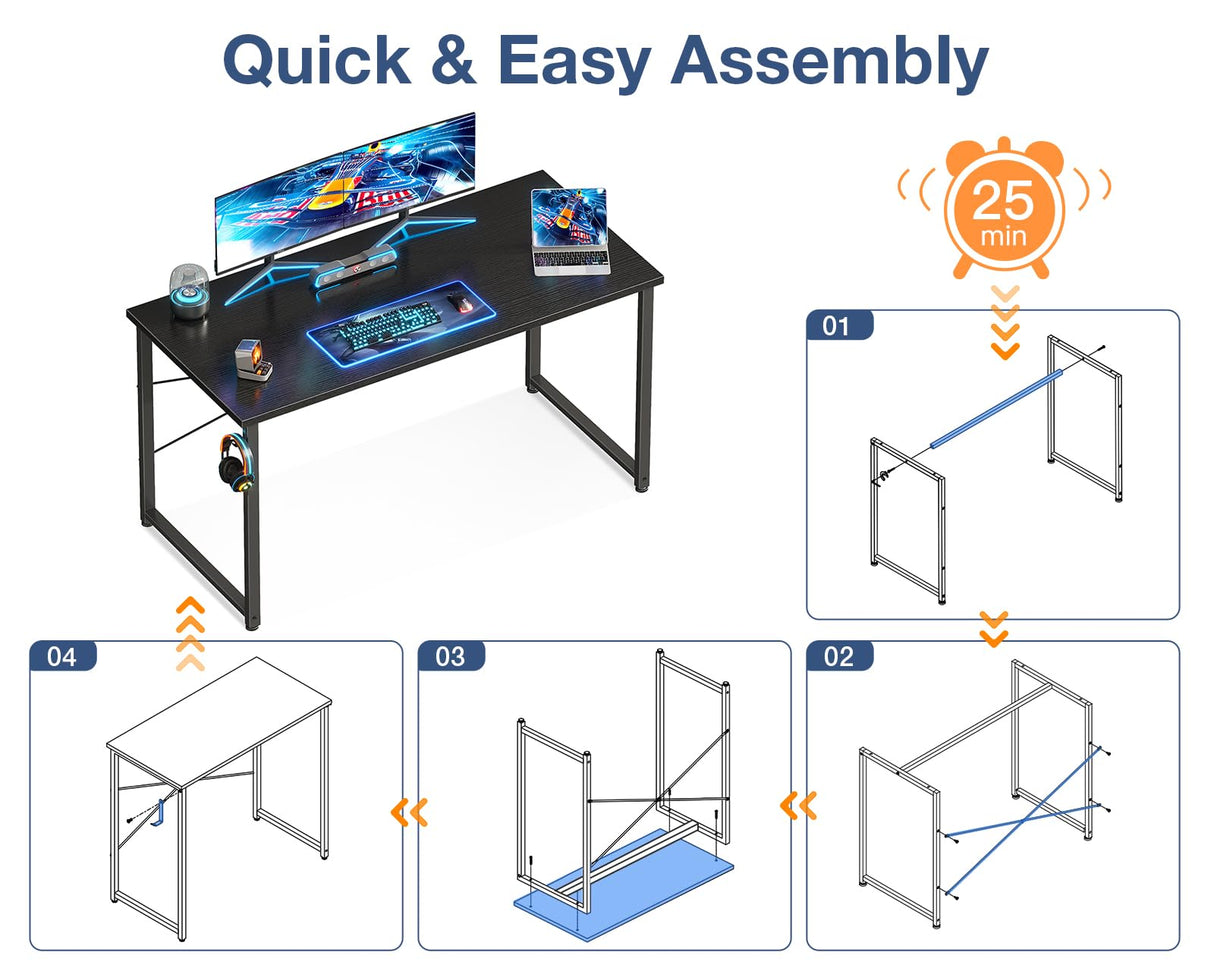 Quick & Easy Assembly

25 min

01

02

03

04