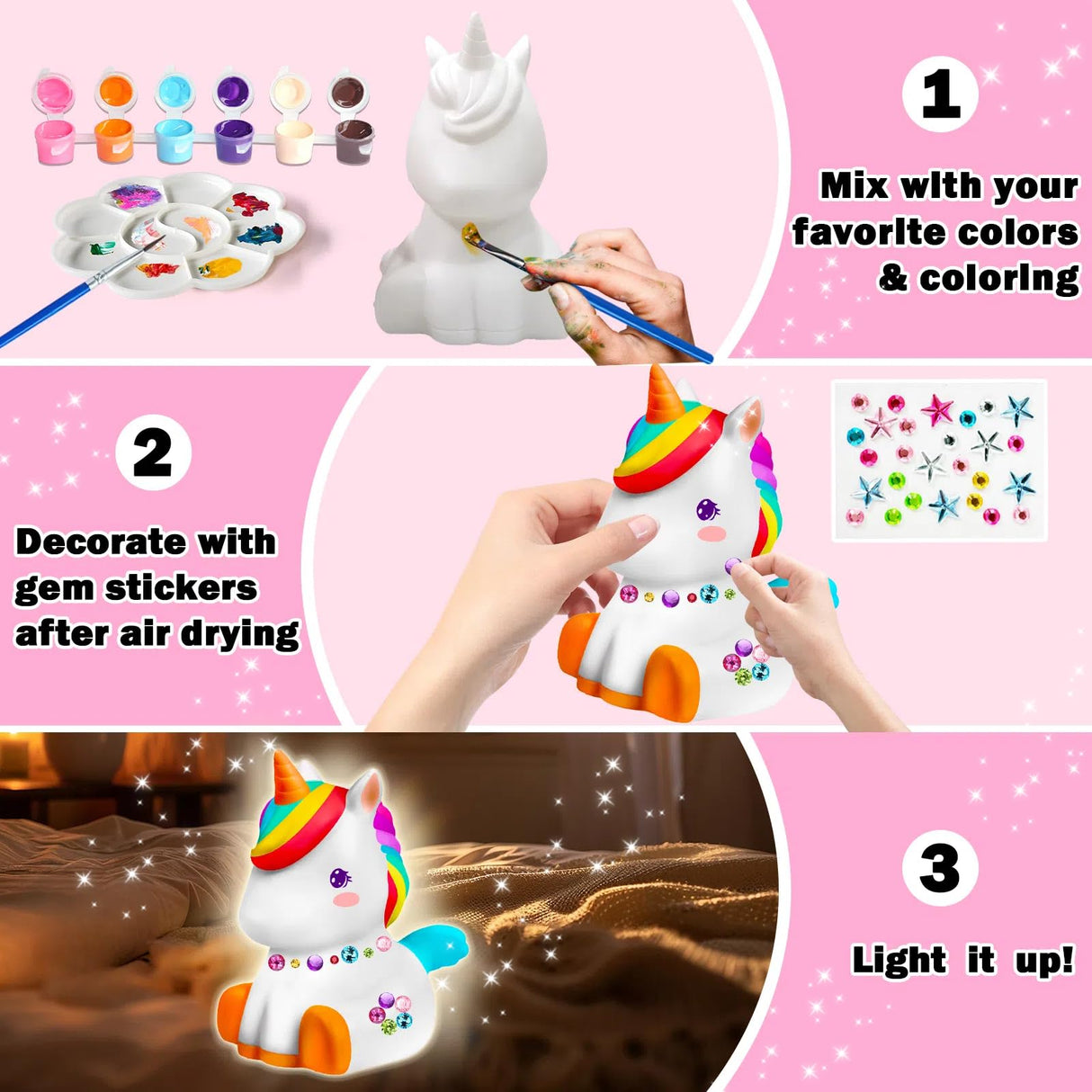 1

Mix with your favorite colors & coloring

2

Decorate with gem stickers after air drying

3

Light it up!