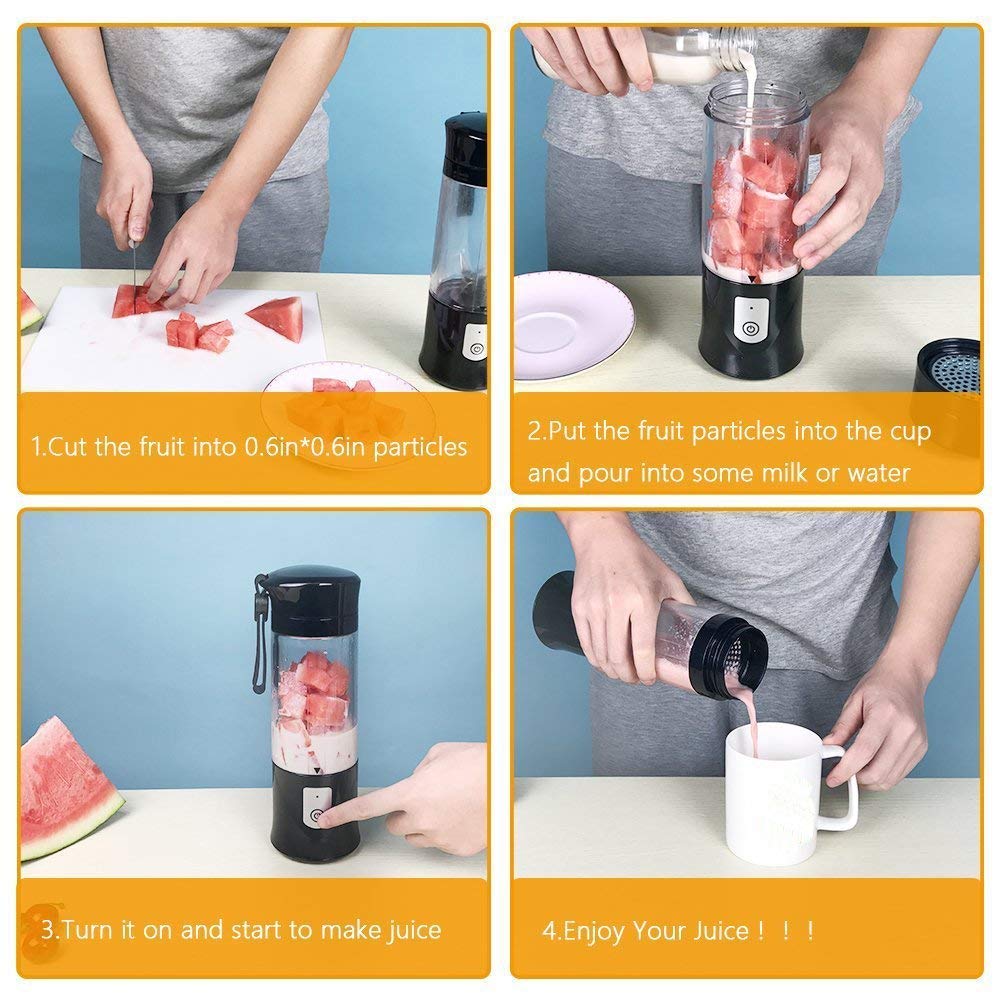 1.Cut the fruit into 0.6in*0.6in particles

2.Put the fruit particles into the cup and pour into some milk or water

3.Turn it on and start to make juice

4.Enjoy Your Juice！！！