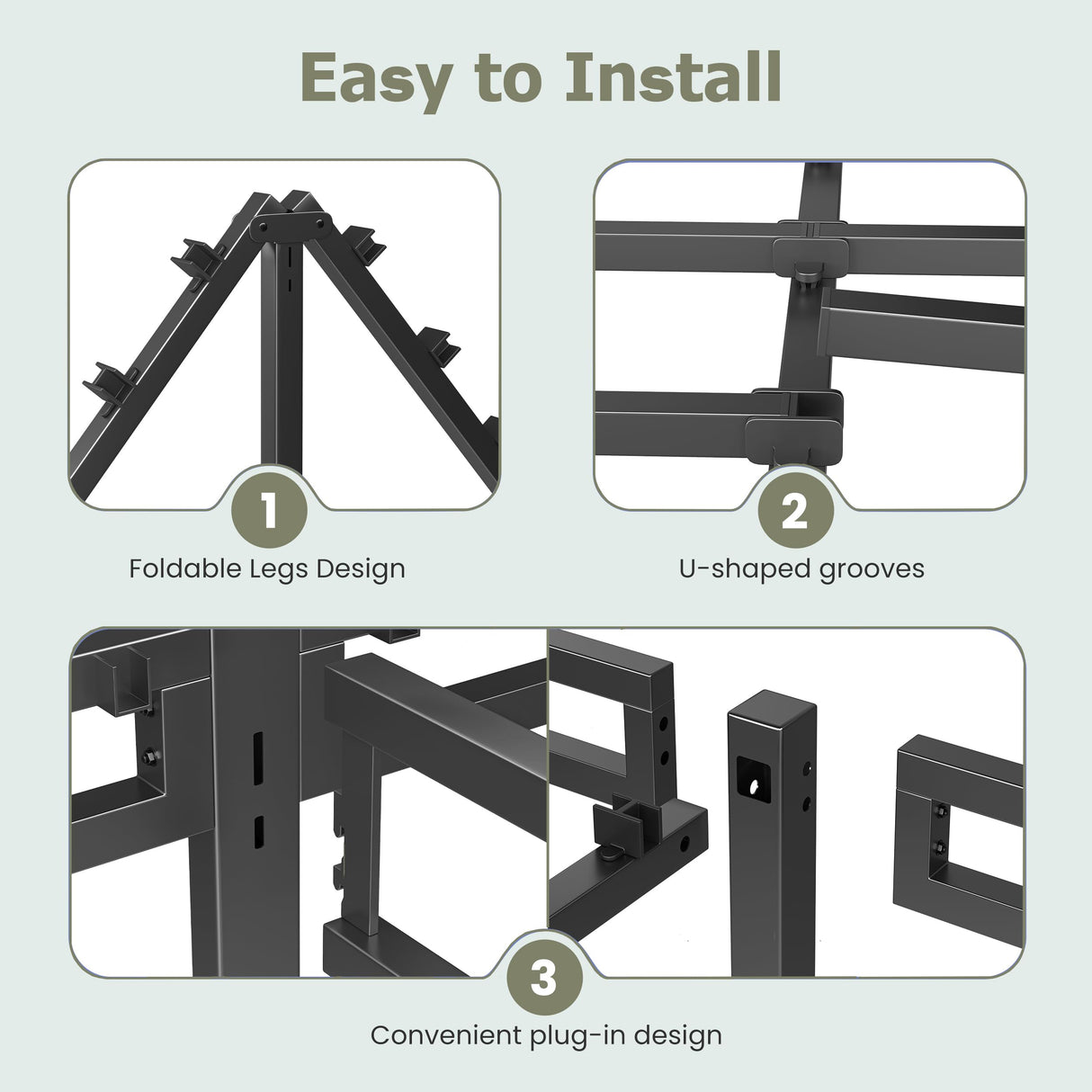 Easy to Install

1
Foldable Legs Design

2
U-shaped grooves

3
Convenient plug-in design