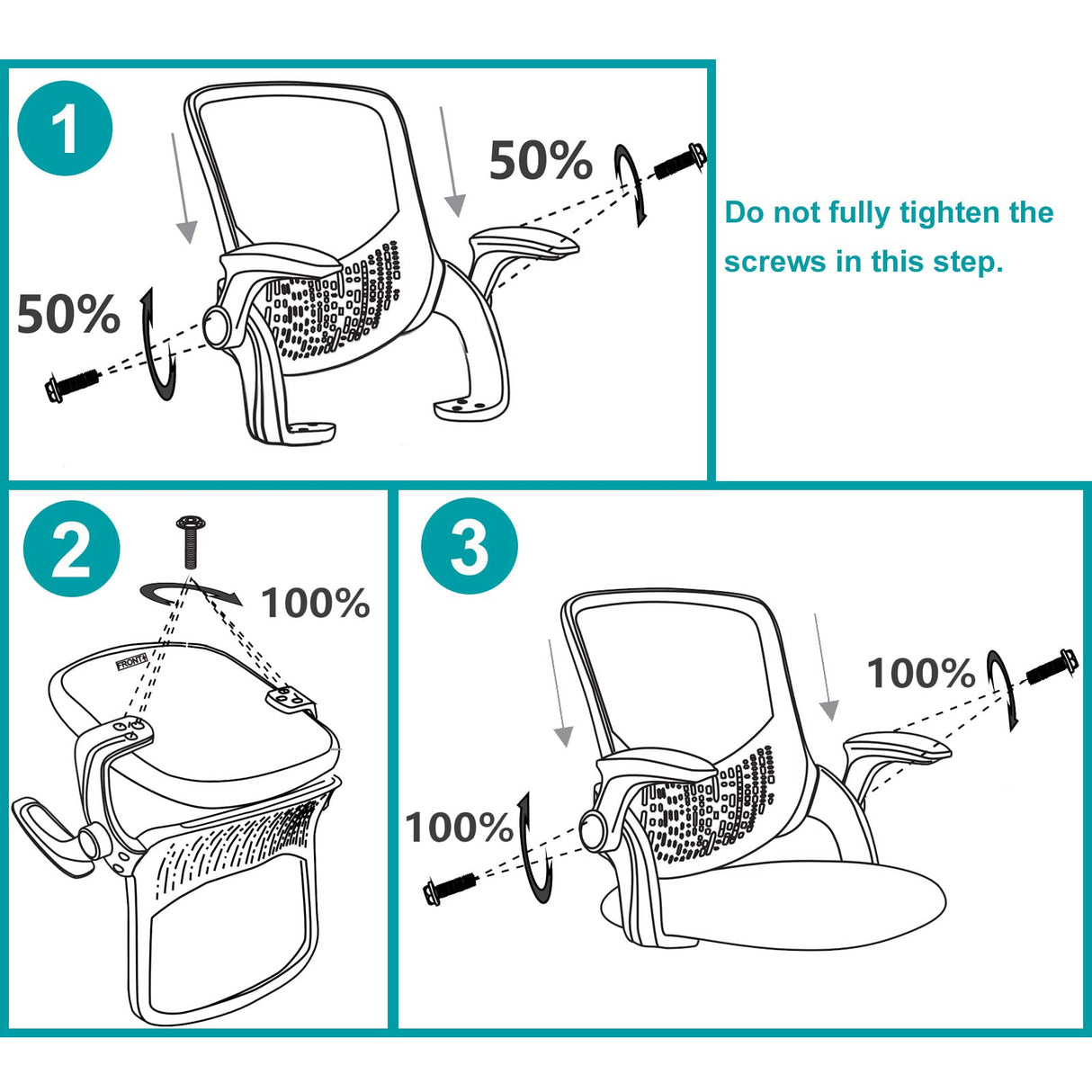 1

50%

50%

Do not fully tighten the screws in this step.

2

100%

FRONT

3

100%

100%