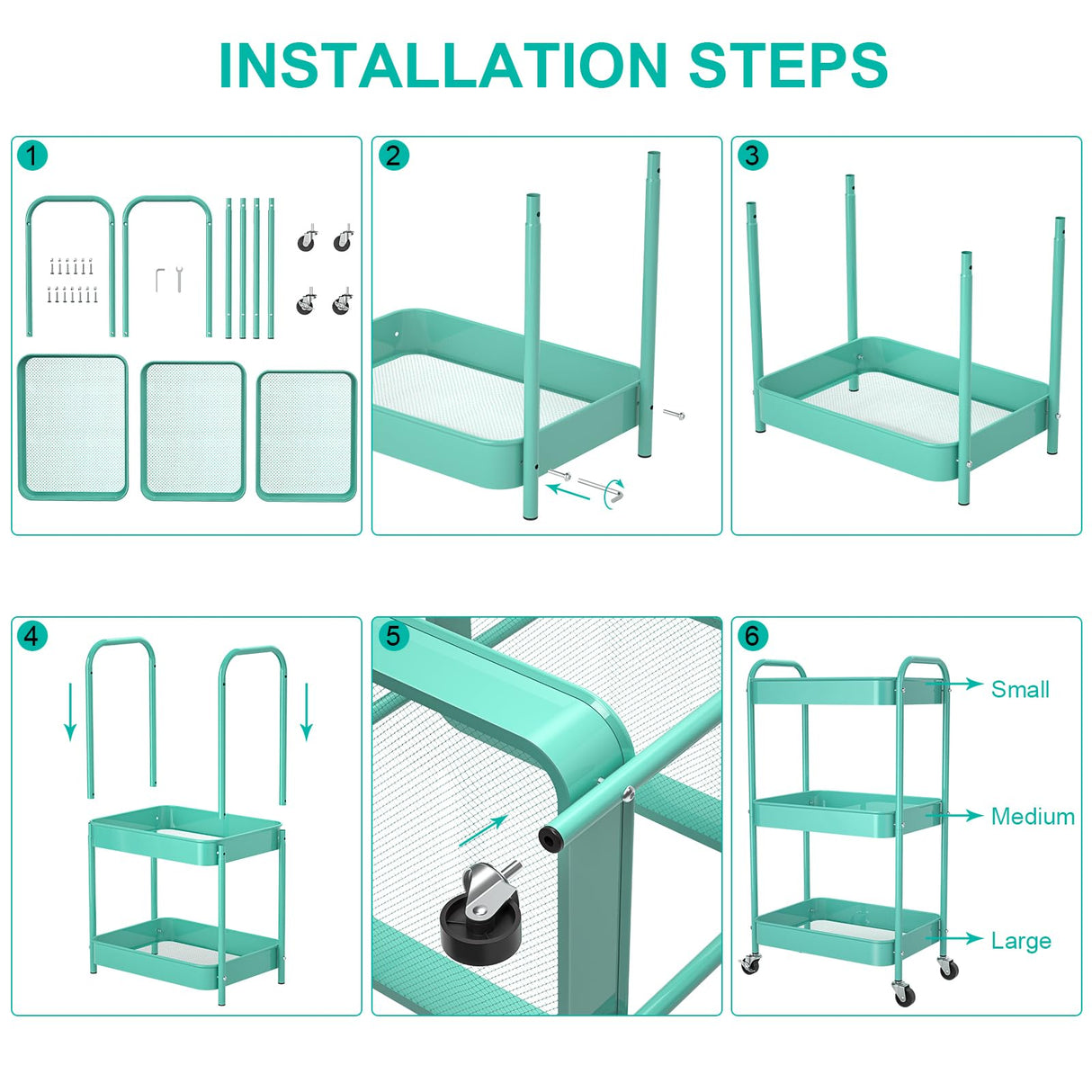 INSTALLATION STEPS

1

2

3

4

5

6

Small

Medium

Large