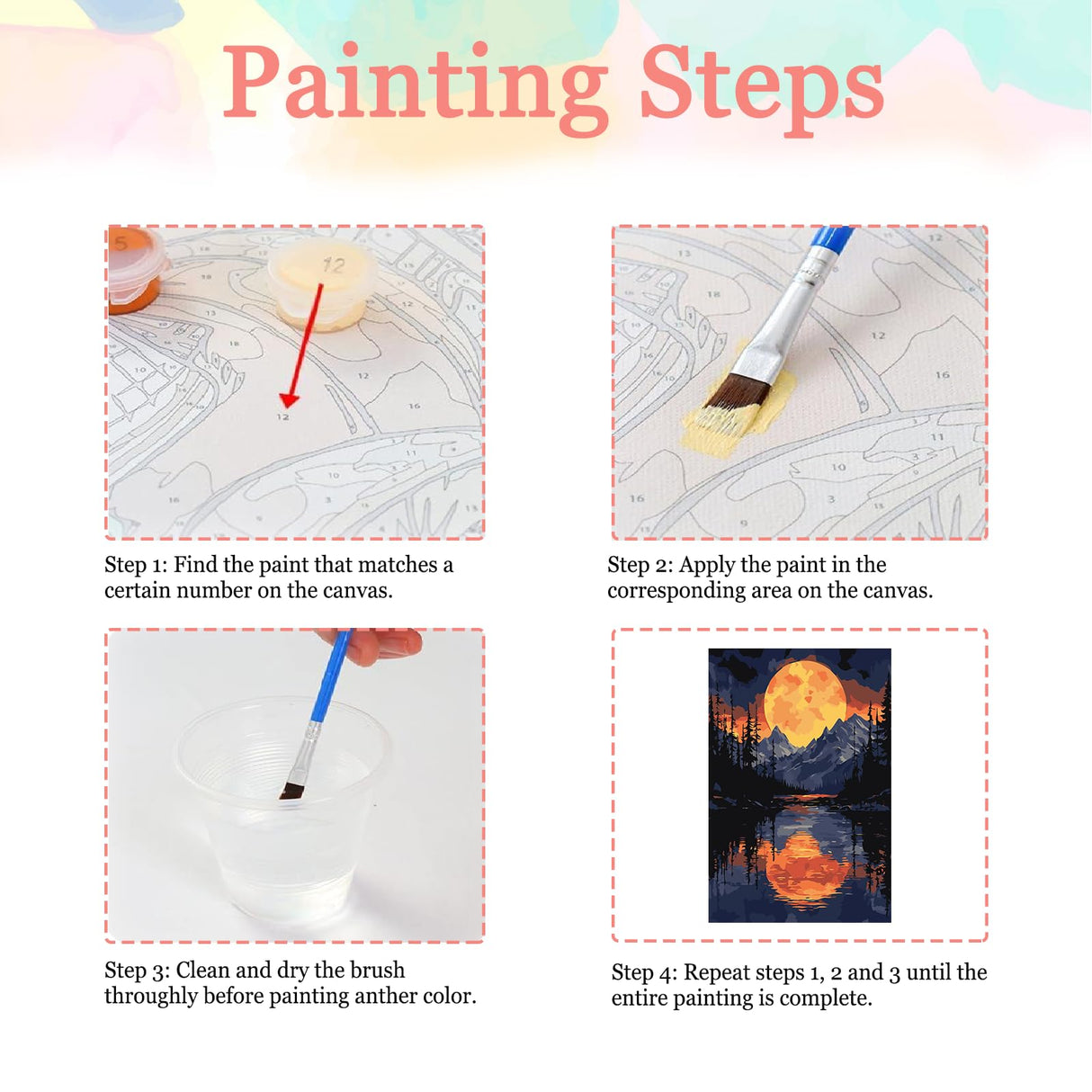 Painting Steps

5
12
12

Step 1: Find the paint that matches a certain number on the canvas.

Step 2: Apply the paint in the corresponding area on the canvas.

Step 3: Clean and dry the brush throughly before painting anther color.

Step 4: Repeat steps 1, 2 and 3 until the entire painting is complete.