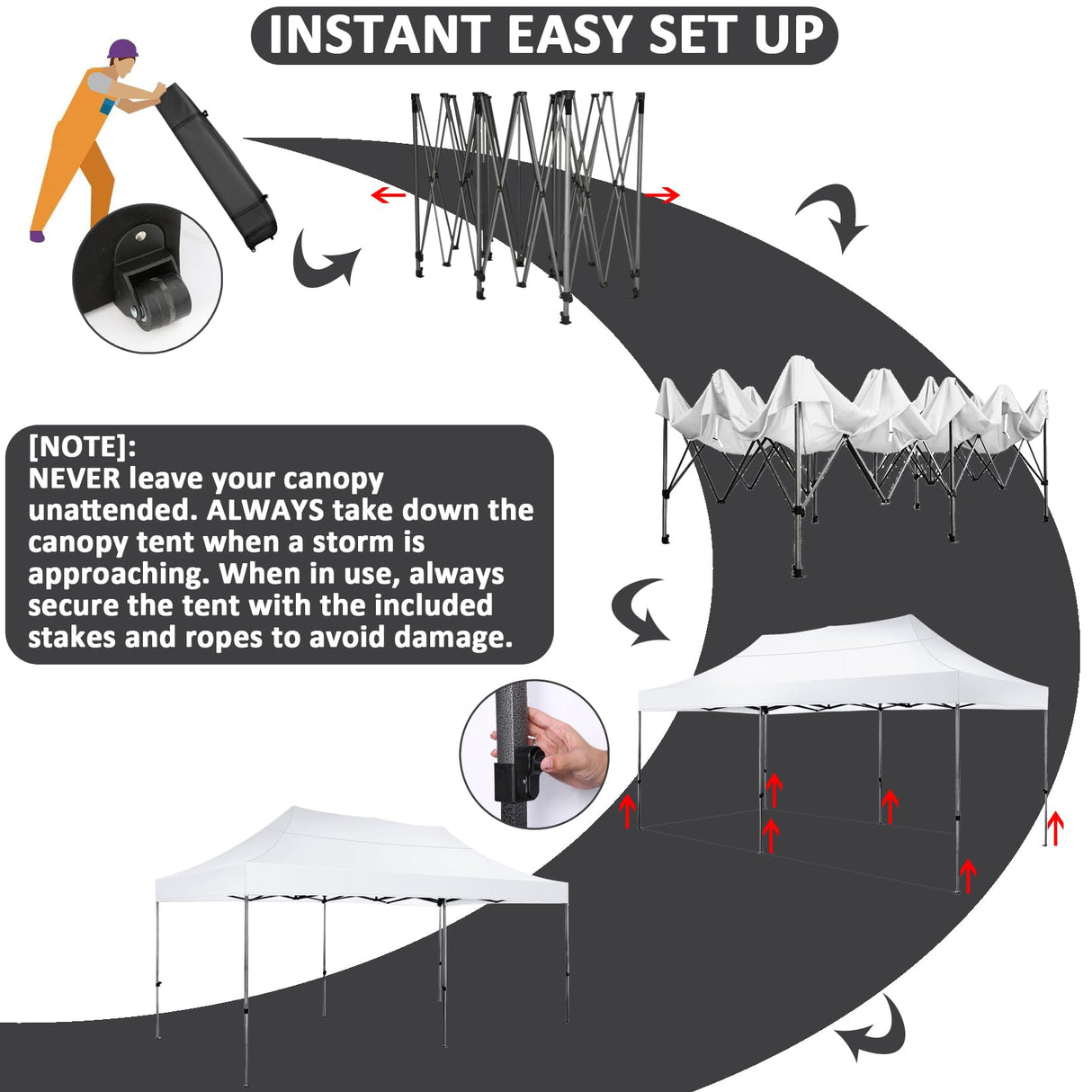 INSTANT EASY SET UP

[NOTE]:
NEVER leave your canopy unattended. ALWAYS take down the canopy tent when a storm is approaching. When in use, always secure the tent with the included stakes and ropes to avoid damage.