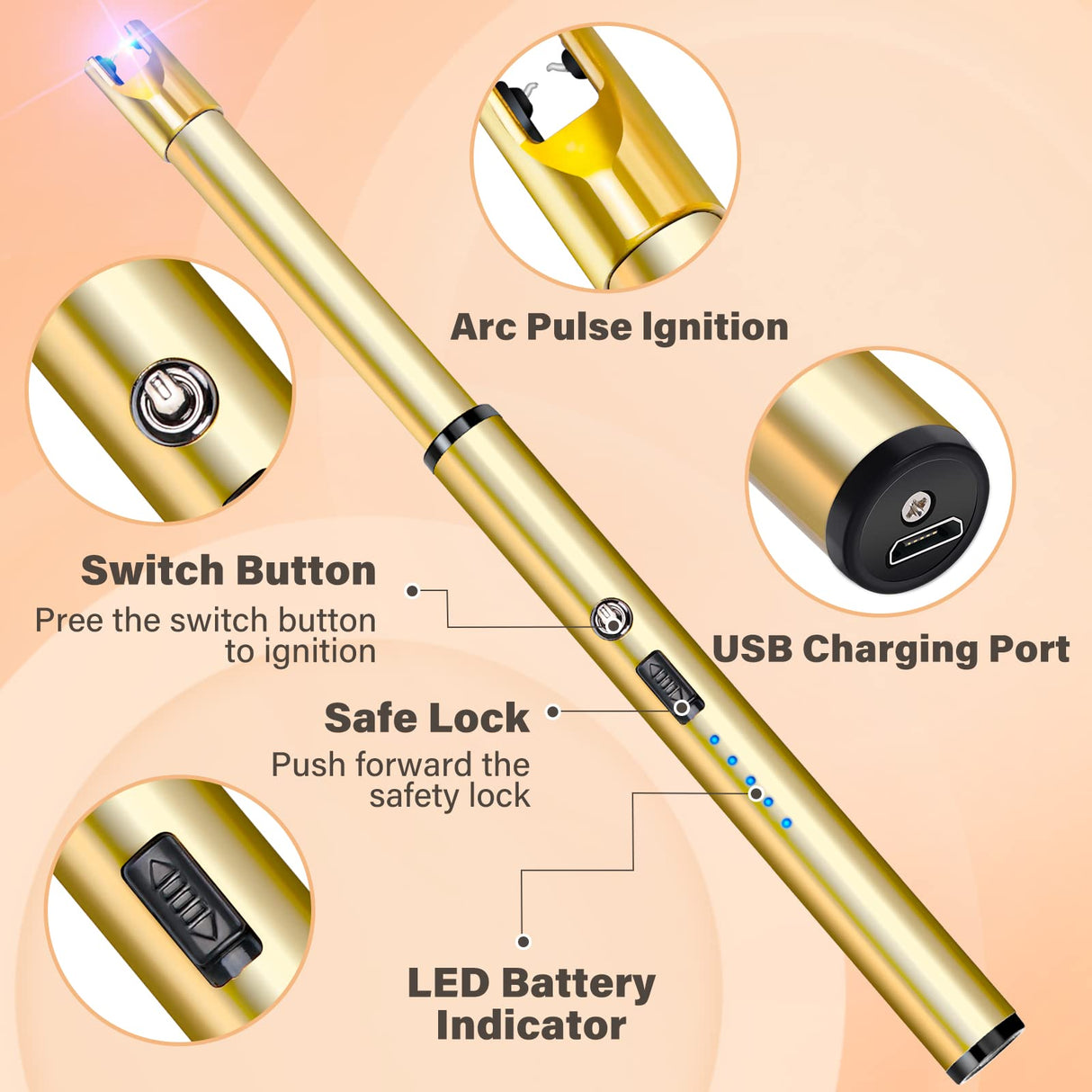 Arc Pulse Ignition

Switch Button

Pree the switch button to ignition

USB Charging Port

Safe Lock

Push forward the safety lock

LED Battery Indicator