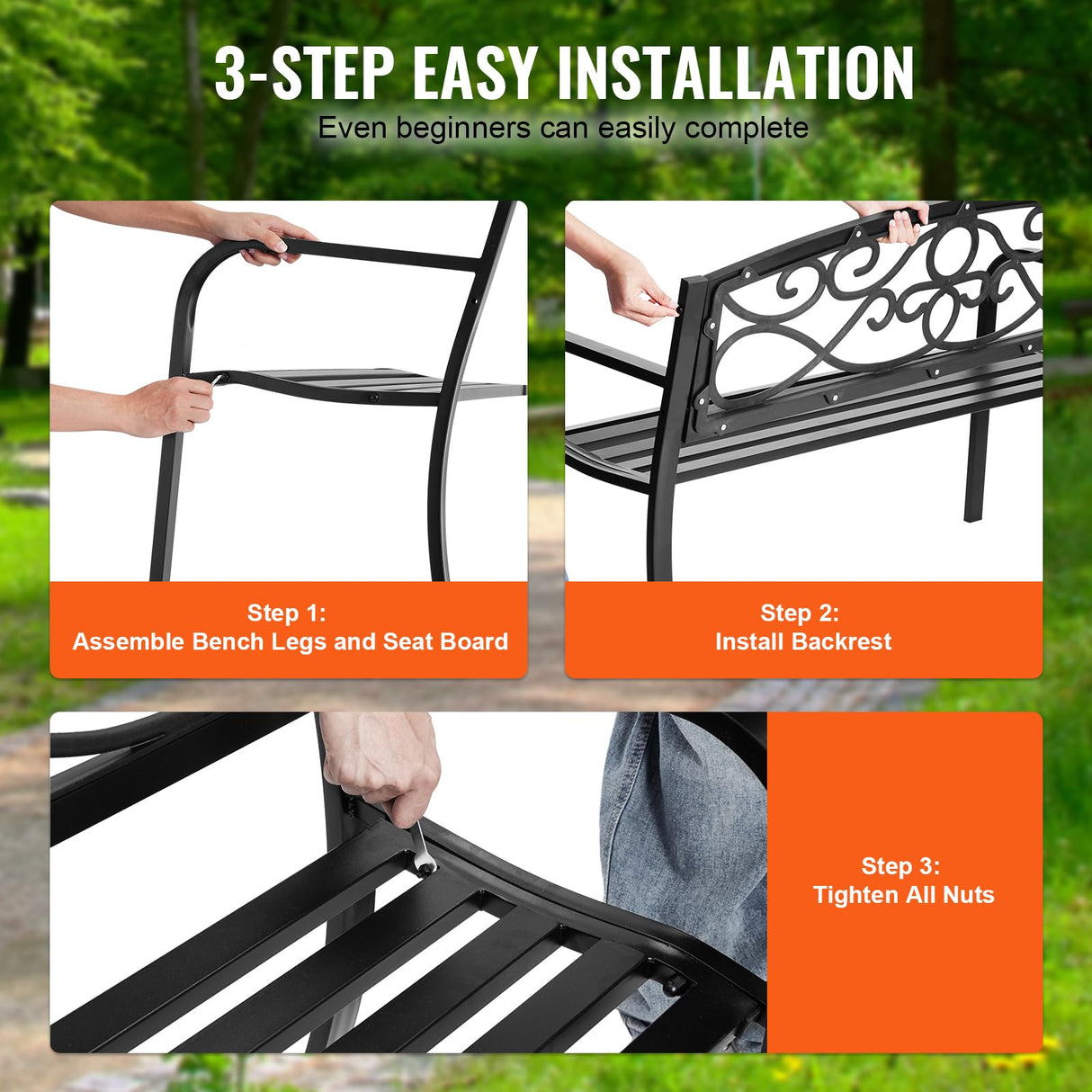 3-STEP EASY INSTALLATION
Even beginners can easily complete

Step 1:
Assemble Bench Legs and Seat Board

Step 2:
Install Backrest

Step 3:
Tighten All Nuts