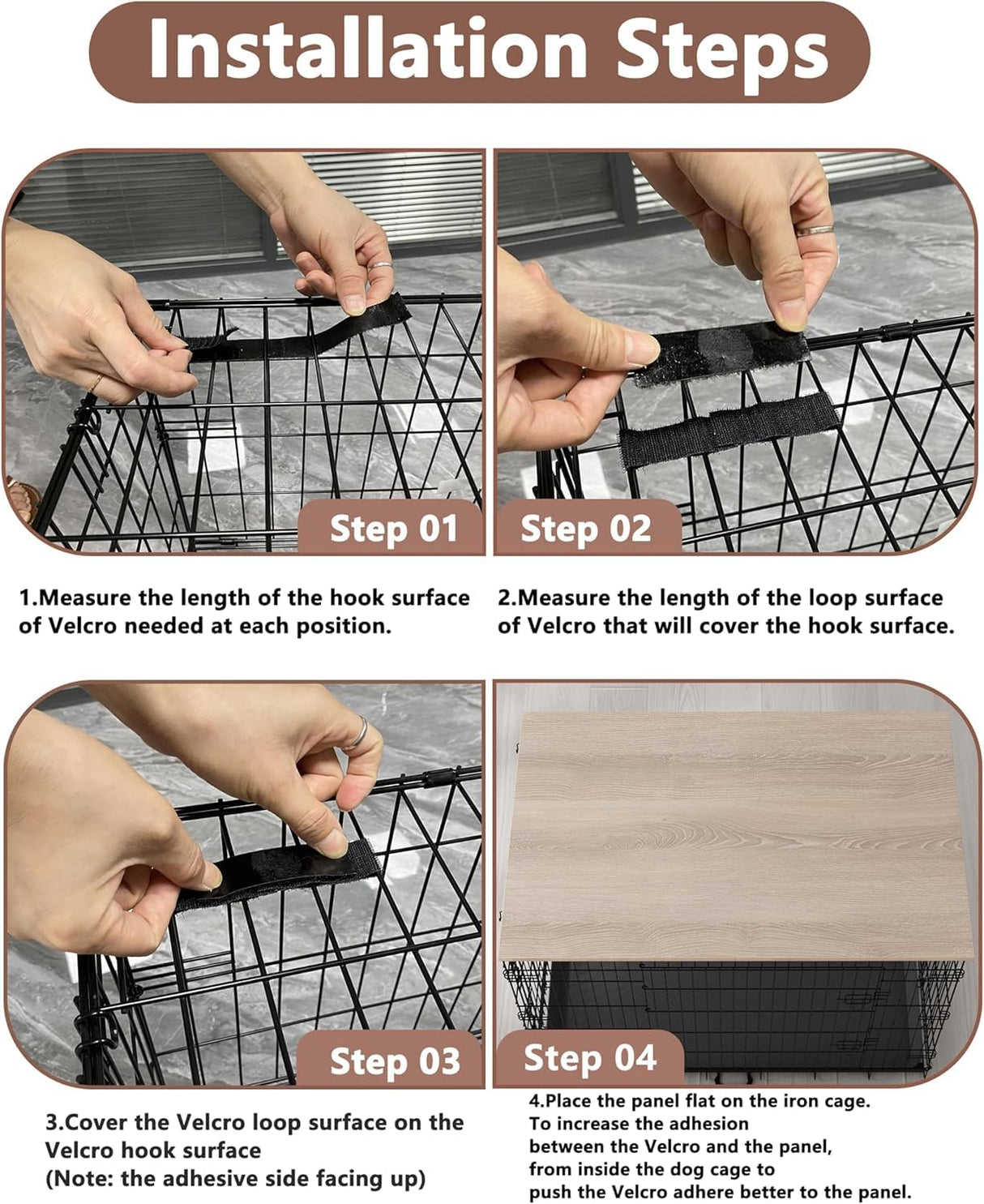 Installation Steps

Step 01

Step 02

1.Measure the length of the hook surface of Velcro needed at each position.

2.Measure the length of the loop surface of Velcro that will cover the hook surface.

Step 03

Step 04

3.Cover the Velcro loop surface on the Velcro hook surface
(Note: the adhesive side facing up)

4.Place the panel flat on the iron cage.
To increase the adhesion between the Velcro and the panel, from inside the dog cage to push the Velcro adhere better to the panel.