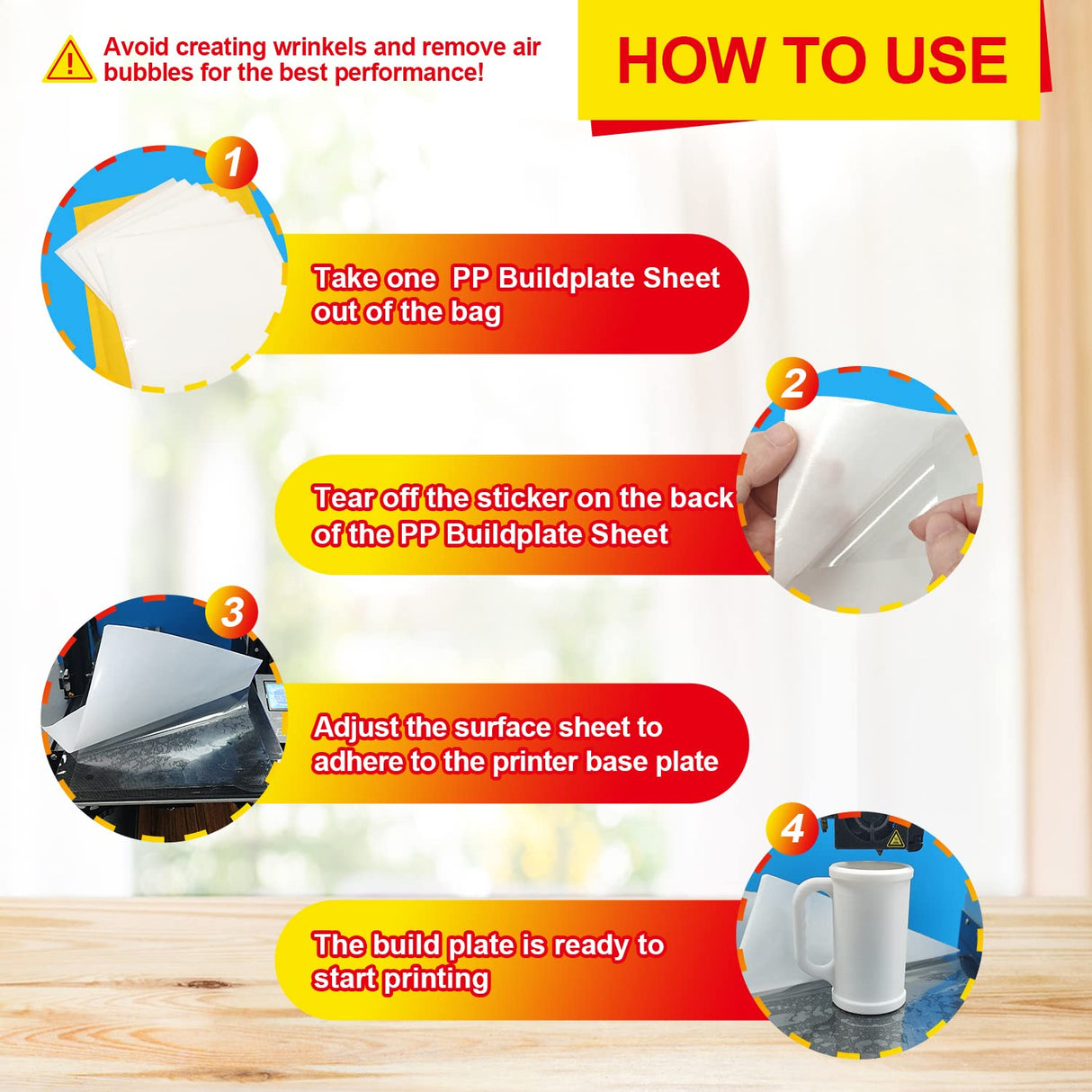 Avoid creating wrinkels and remove air bubbles for the best performance!

HOW TO USE

1

Take one PP Buildplate Sheet out of the bag

2

Tear off the sticker on the back of the PP Buildplate Sheet

3

Adjust the surface sheet to adhere to the printer base plate

4

The build plate is ready to start printing