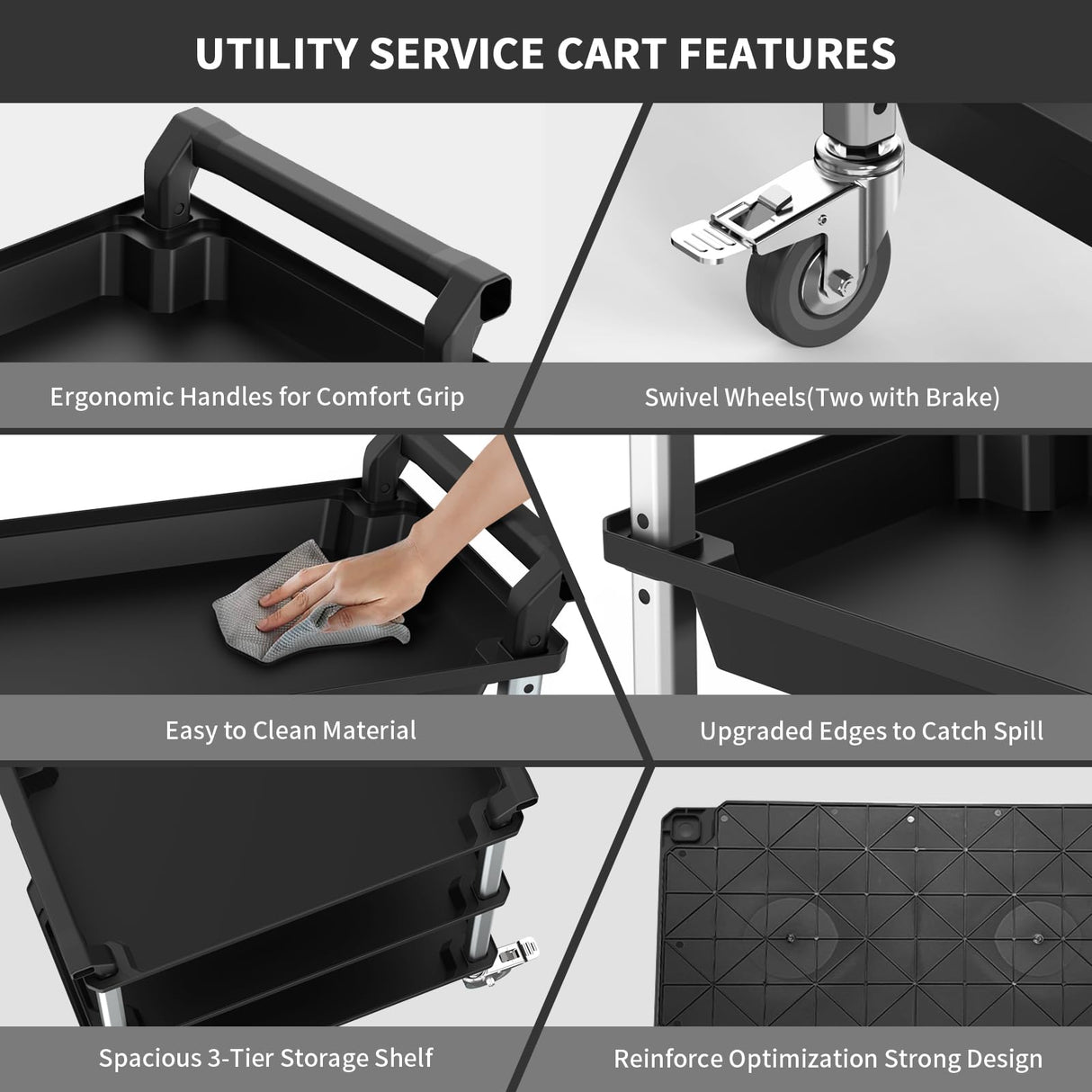 UTILITY SERVICE CART FEATURES

Ergonomic Handles for Comfort Grip

Swivel Wheels(Two with Brake)

Easy to Clean Material

Upgraded Edges to Catch Spill

Spacious 3-Tier Storage Shelf

Reinforce Optimization Strong Design