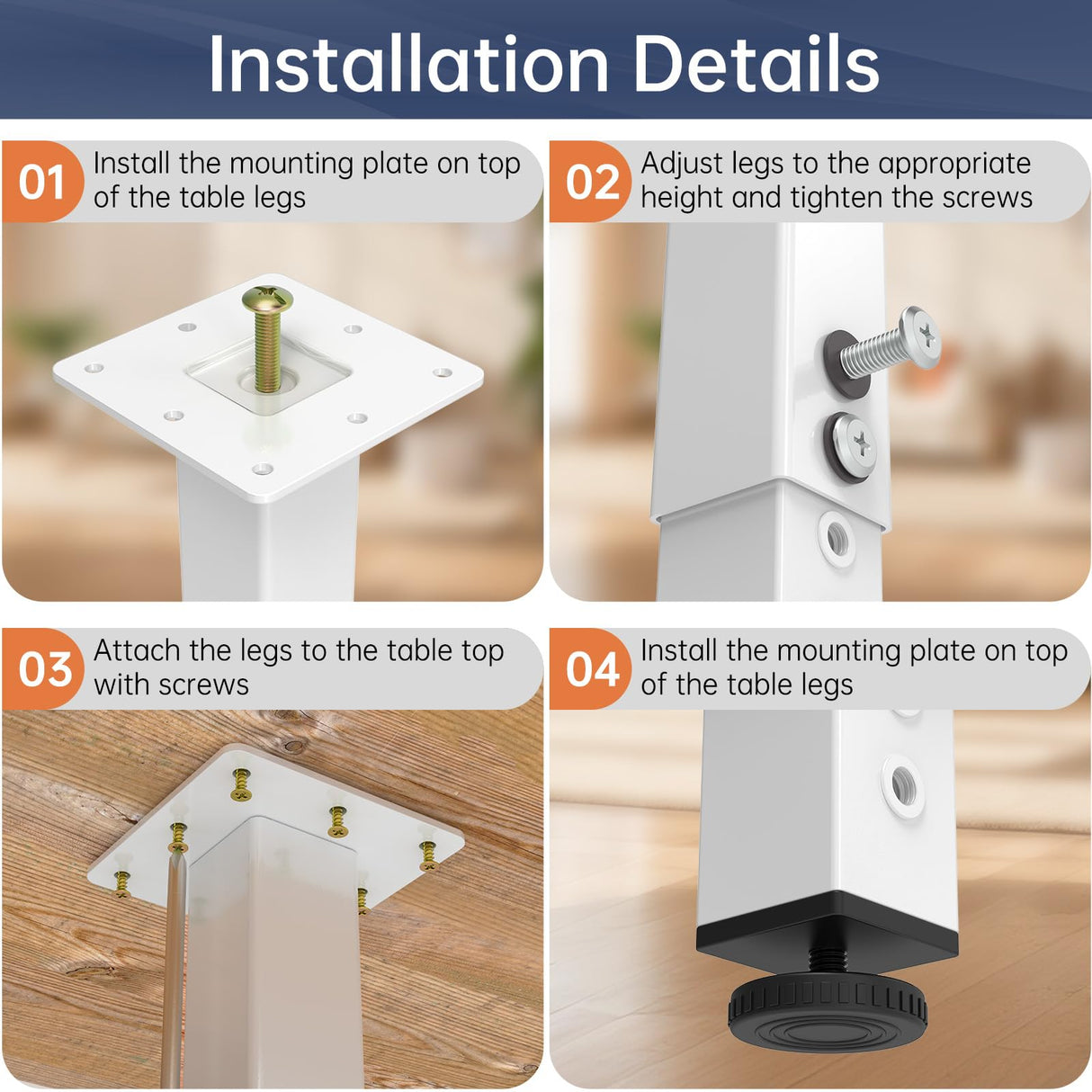 Installation Details

01 Install the mounting plate on top of the table legs

02 Adjust legs to the appropriate height and tighten the screws

03 Attach the legs to the table top with screws

04 Install the mounting plate on top of the table legs