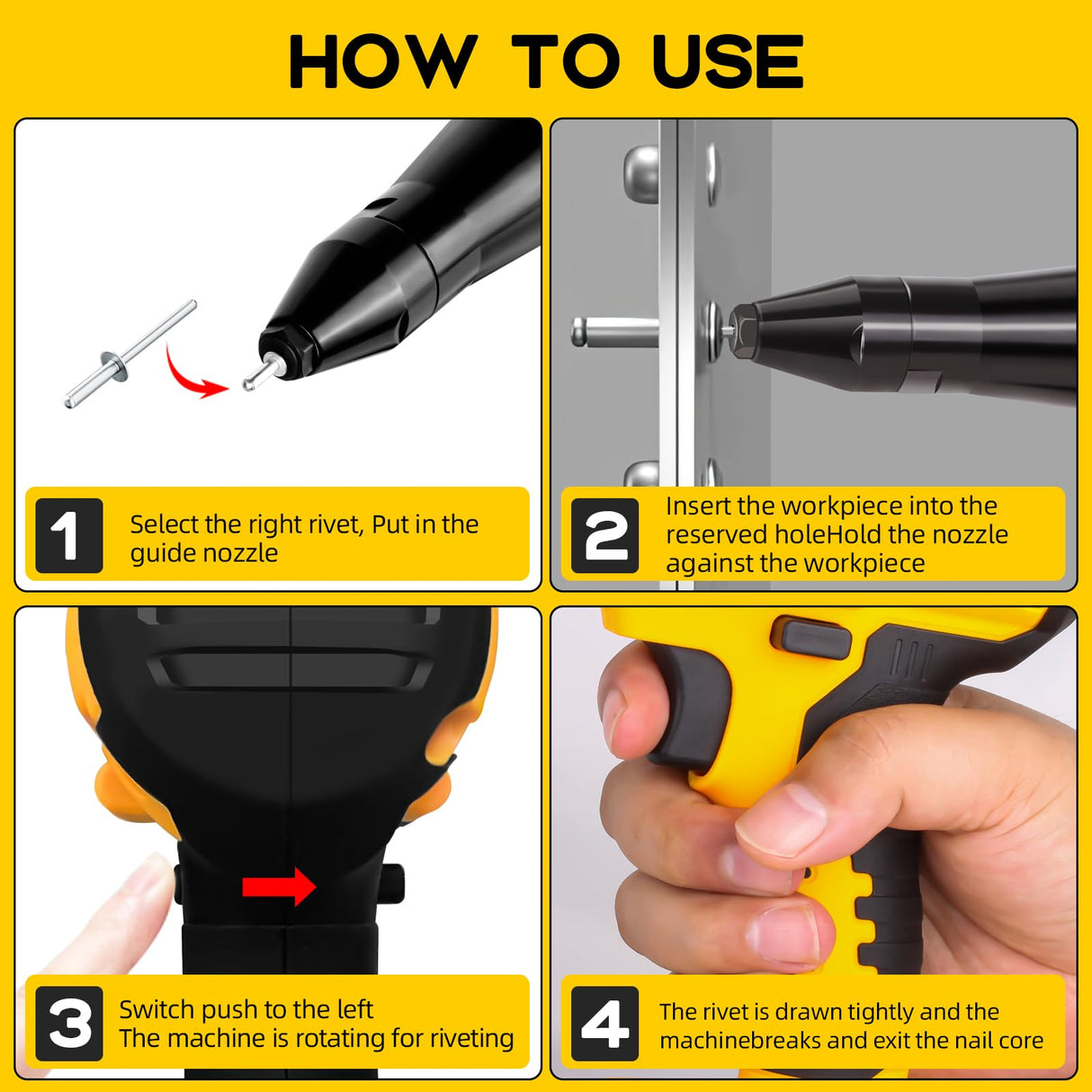 HOW TO USE

1 Select the right rivet, Put in the guide nozzle

2 Insert the workpiece into the reserved holeHold the nozzle against the workpiece

3 Switch push to the left
The machine is rotating for riveting

4 The rivet is drawn tightly and the machinebreaks and exit the nail core