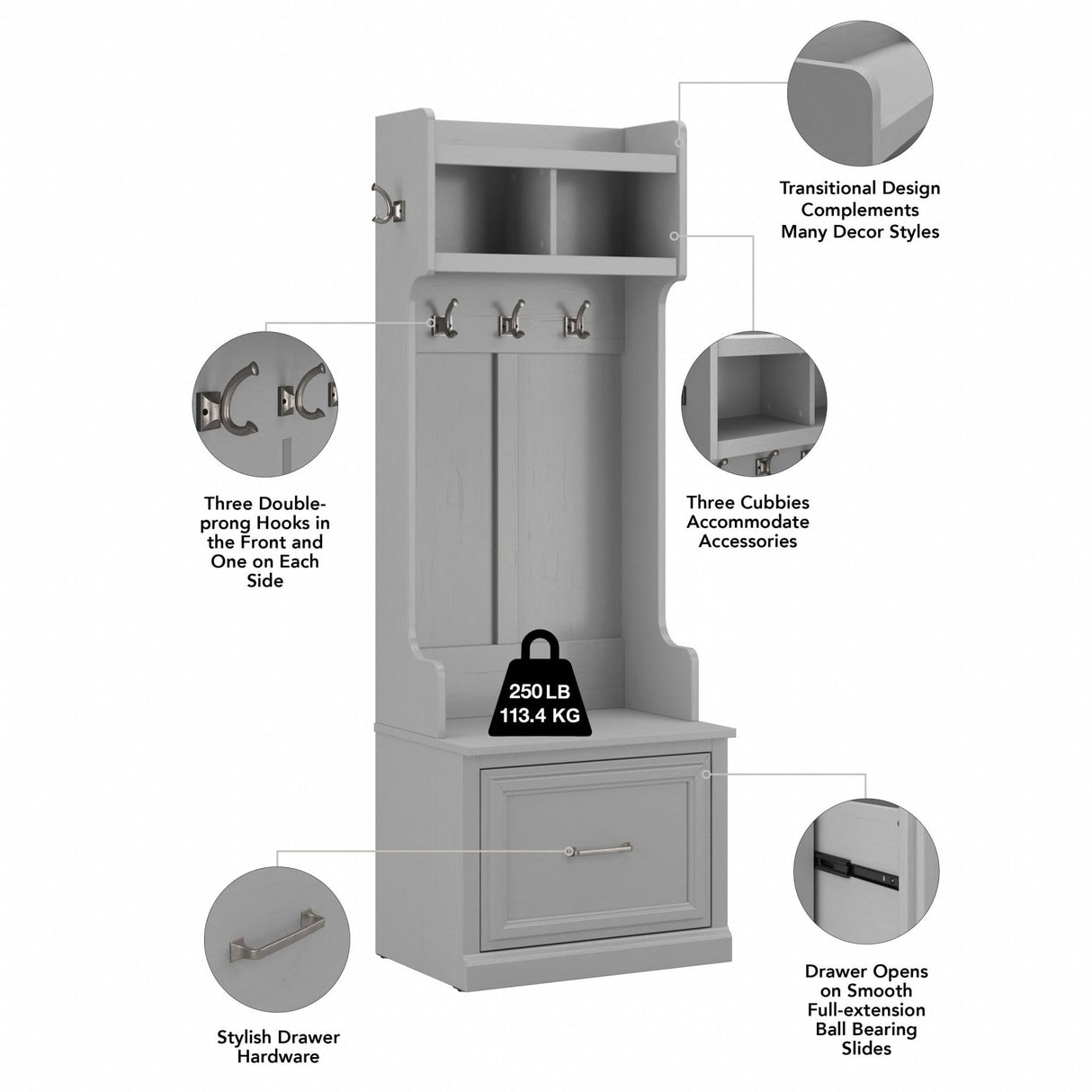 Transitional Design Complements Many Decor Styles

Three Double-prong Hooks in the Front and One on Each Side

Three Cubbies Accommodate Accessories

250 LB
113.4 KG

Stylish Drawer Hardware

Drawer Opens on Smooth Full-extension Ball Bearing Slides