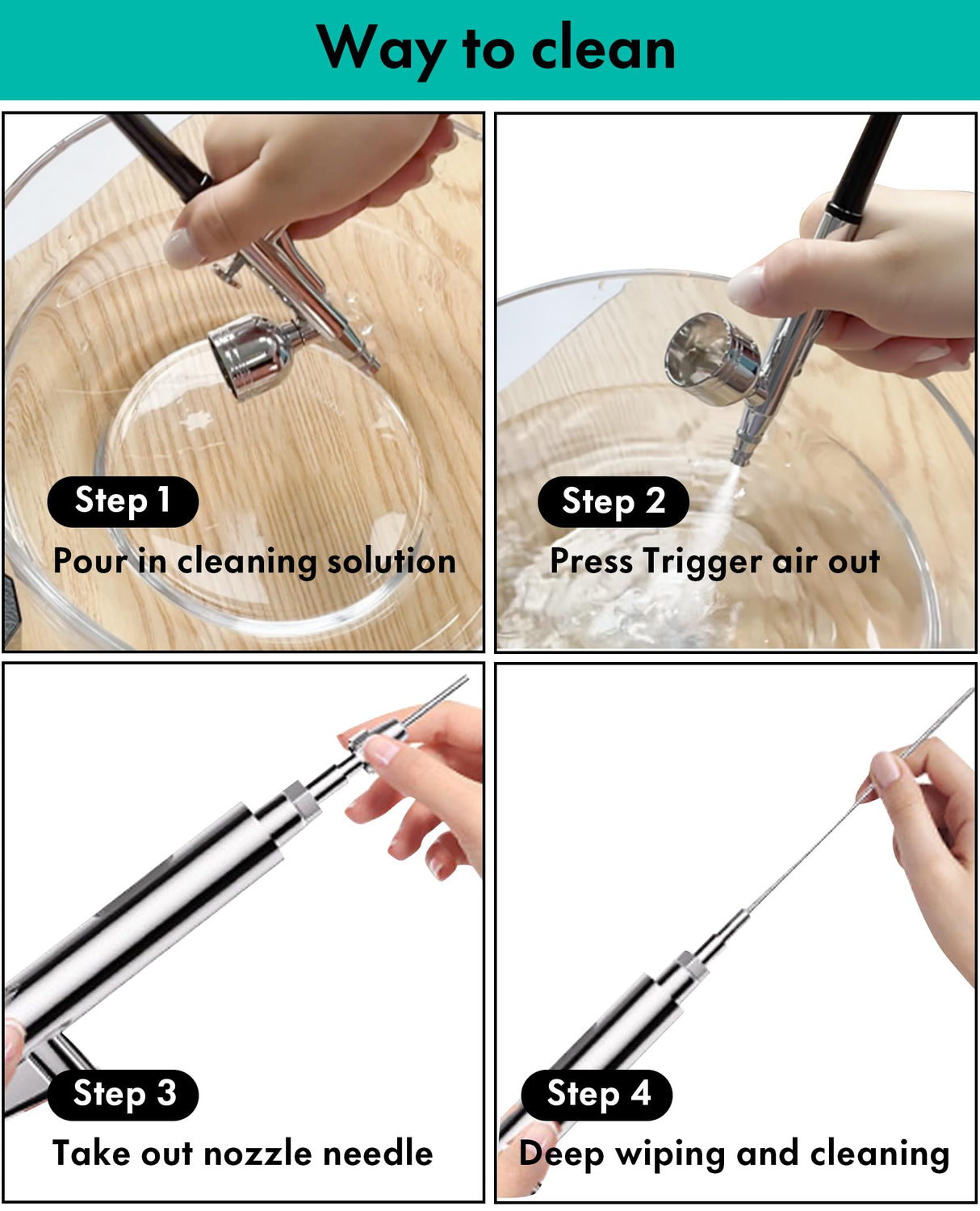 Way to clean

Step 1
Pour in cleaning solution

Step 2
Press Trigger air out

Step 3
Take out nozzle needle

Step 4
Deep wiping and cleaning