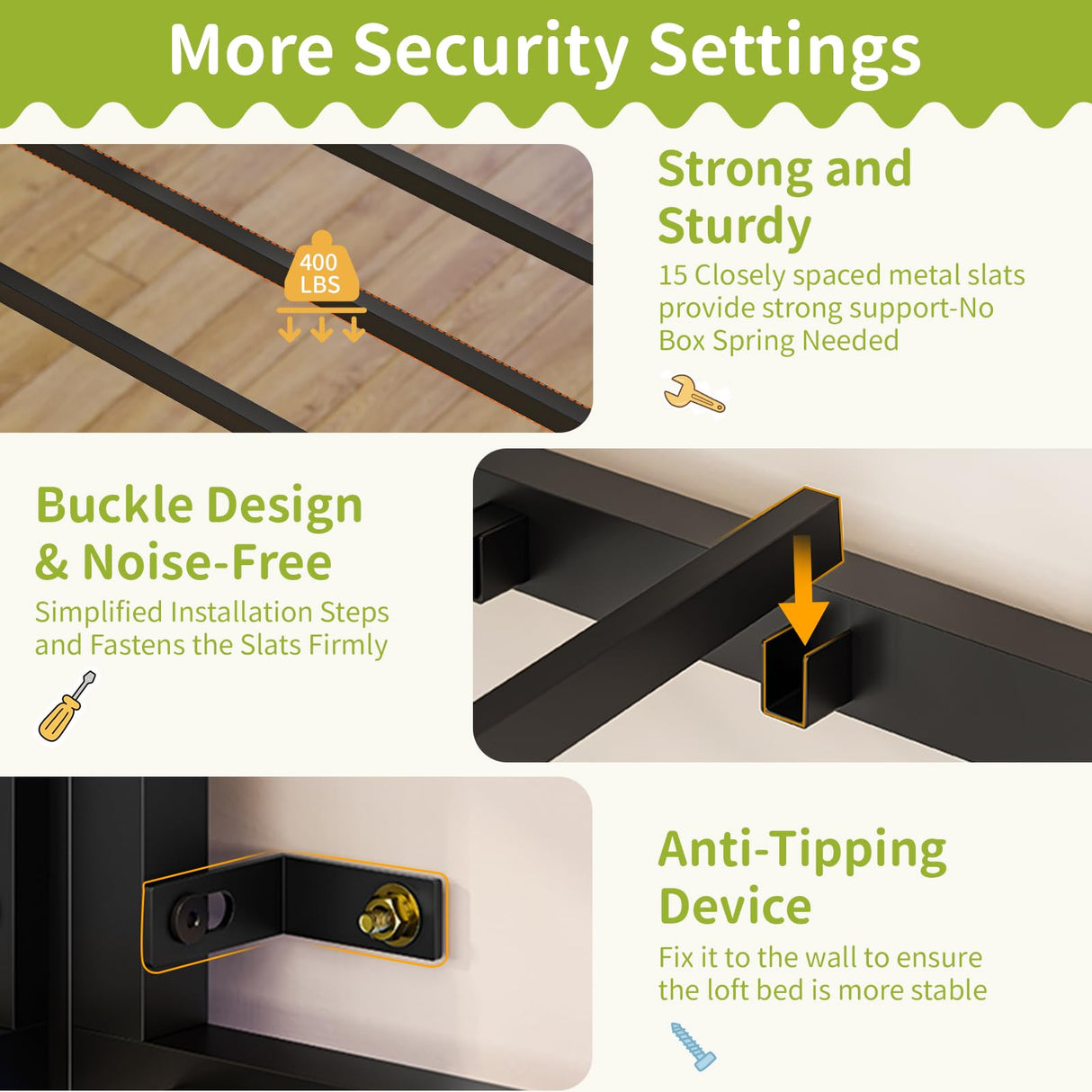 More Security Settings

400 LBS

Strong and Sturdy
15 Closely spaced metal slats provide strong support-No Box Spring Needed

Buckle Design & Noise-Free
Simplified Installation Steps and Fastens the Slats Firmly

Anti-Tipping Device
Fix it to the wall to ensure the loft bed is more stable