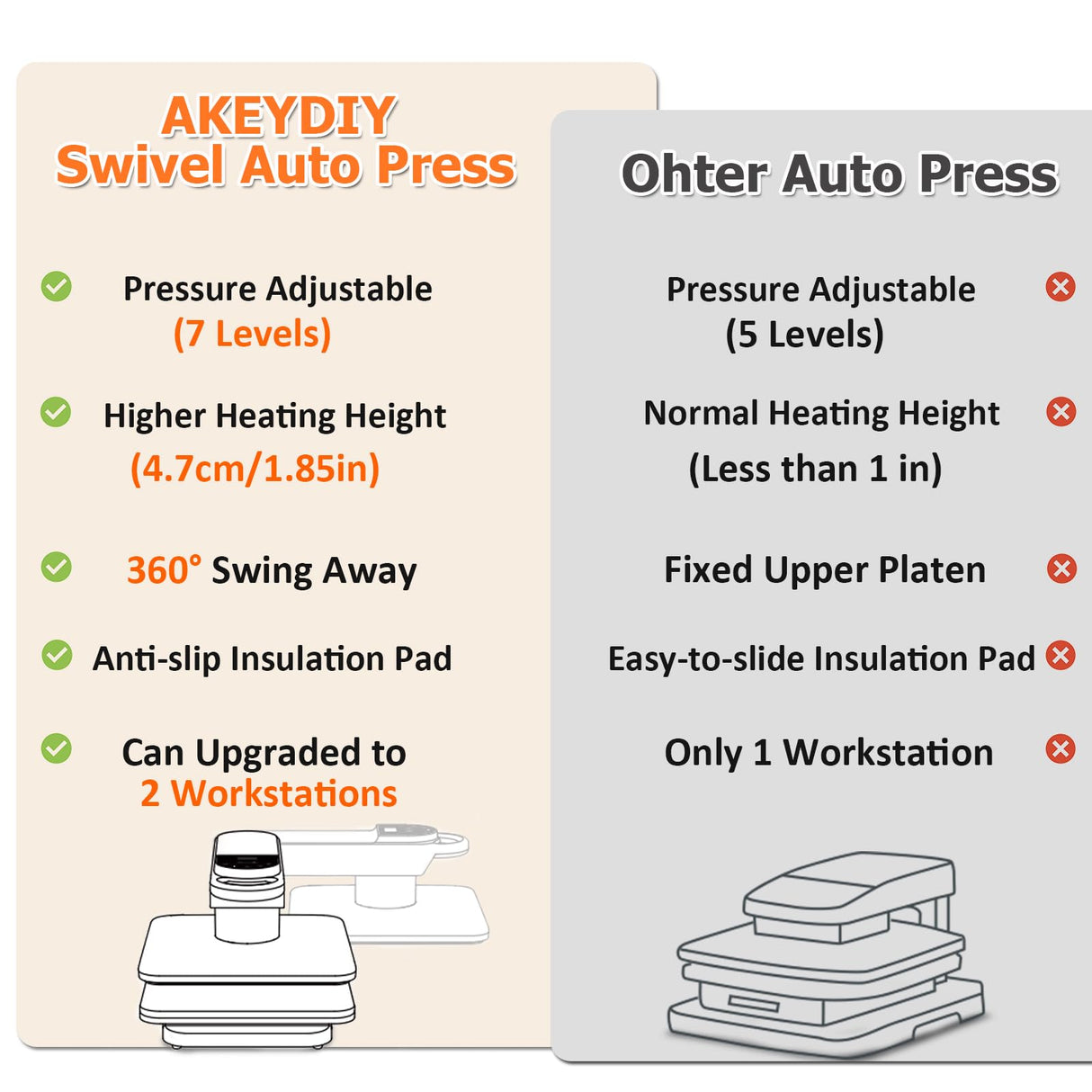 AKEYDIY
Swivel Auto Press

Pressure Adjustable
(7 Levels)

Higher Heating Height
(4.7cm/1.85in)

360° Swing Away

Anti-slip Insulation Pad

Can Upgraded to
2 Workstations

Ohter Auto Press

Pressure Adjustable
(5 Levels)

Normal Heating Height
(Less than 1 in)

Fixed Upper Platen

Easy-to-slide Insulation Pad

Only 1 Workstation