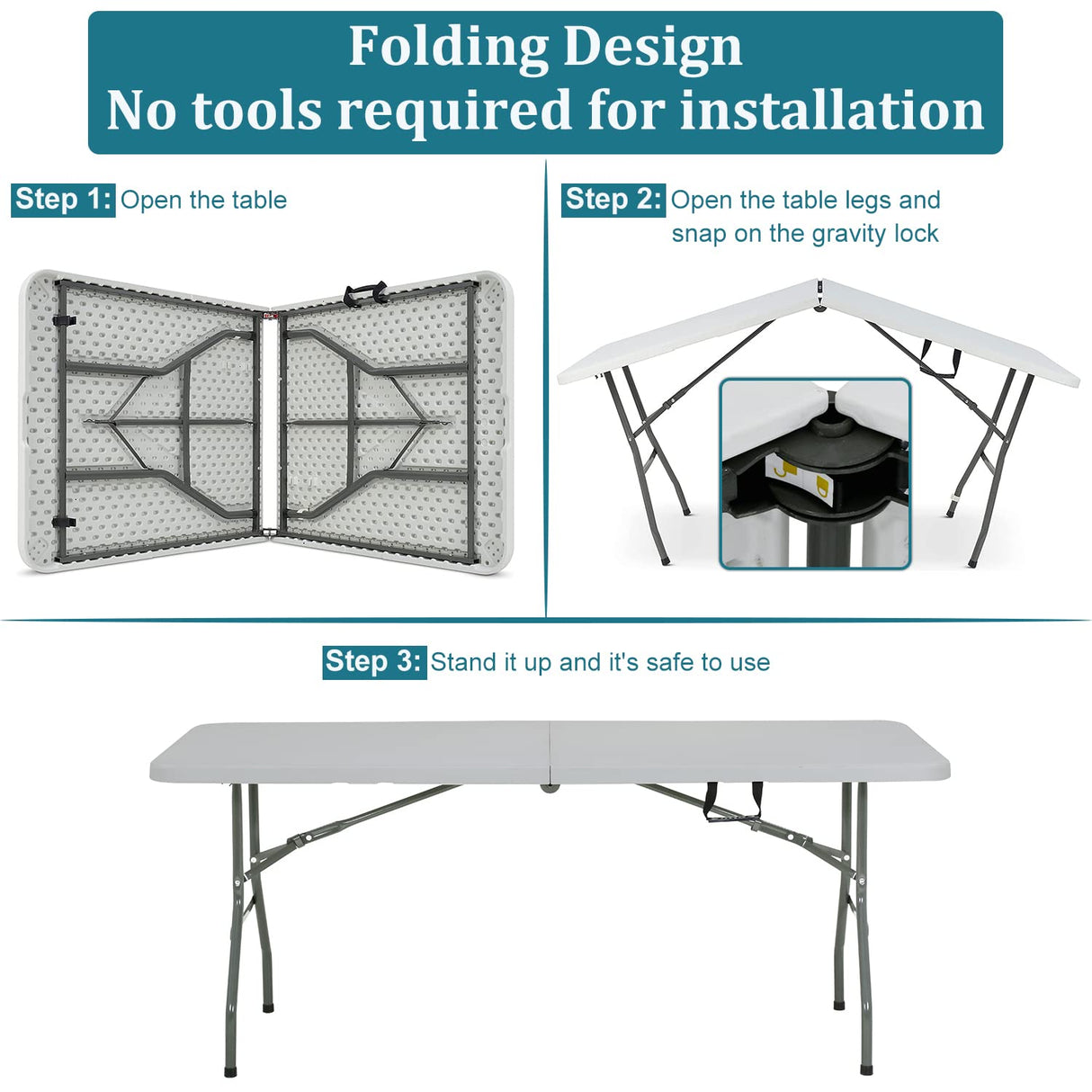 Folding Design
No tools required for installation

Step 1: Open the table

Step 2: Open the table legs and snap on the gravity lock

Step 3: Stand it up and it's safe to use