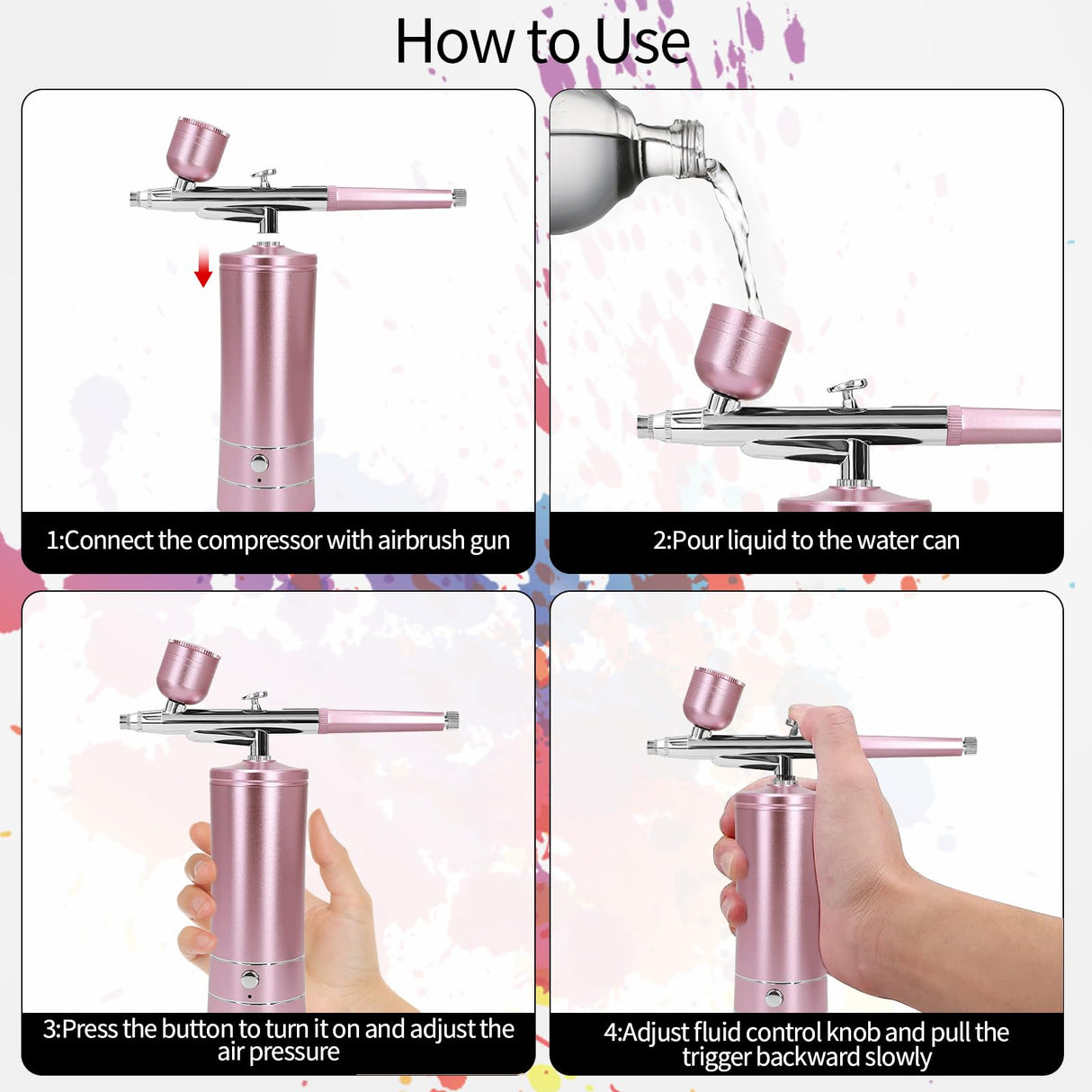 How to Use

1:Connect the compressor with airbrush gun

2:Pour liquid to the water can

3:Press the button to turn it on and adjust the air pressure

4:Adjust fluid control knob and pull the trigger backward slowly