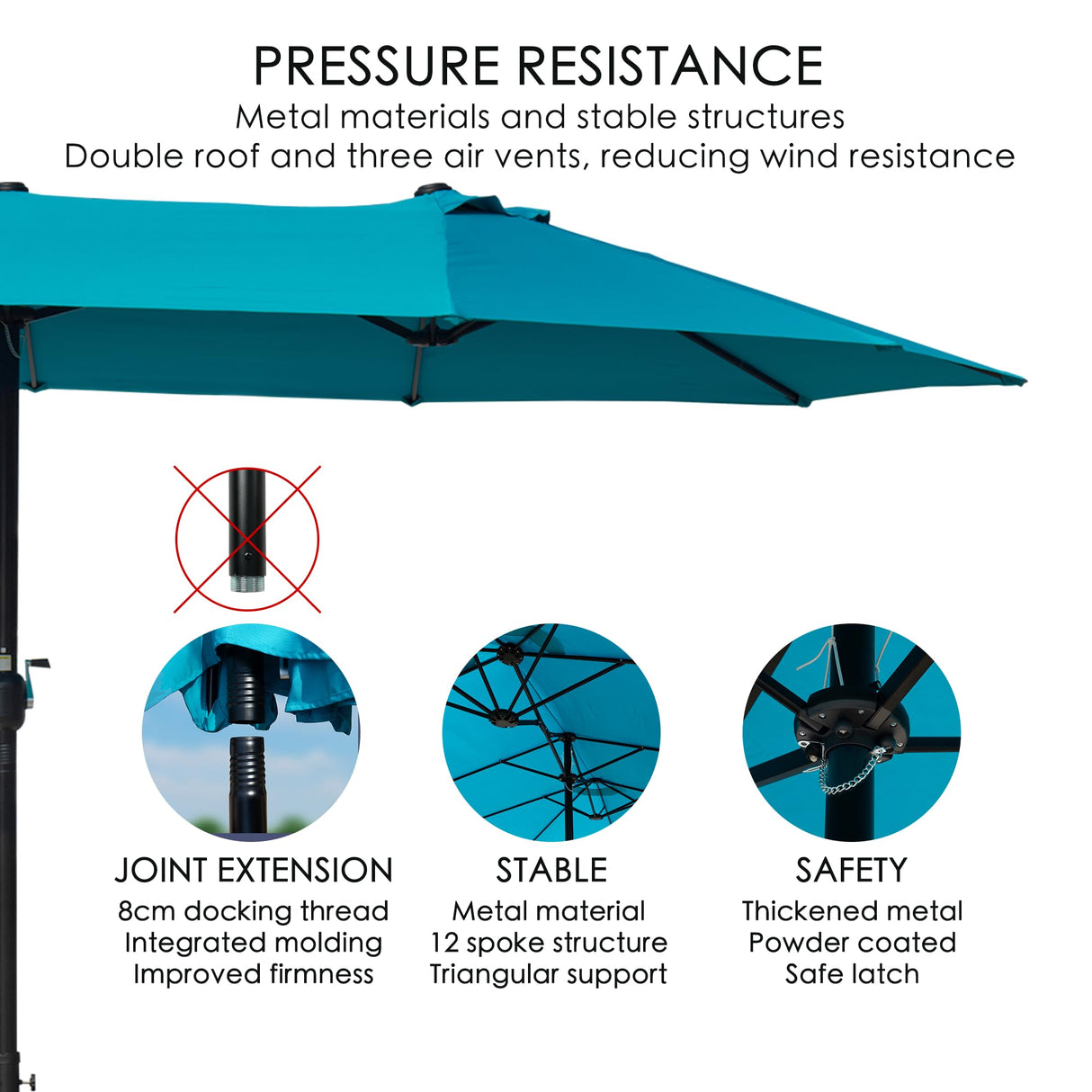 PRESSURE RESISTANCE
Metal materials and stable structures
Double roof and three air vents, reducing wind resistance

JOINT EXTENSION
8cm docking thread
Integrated molding
Improved firmness

STABLE
Metal material
12 spoke structure
Triangular support

SAFETY
Thickened metal
Powder coated
Safe latch