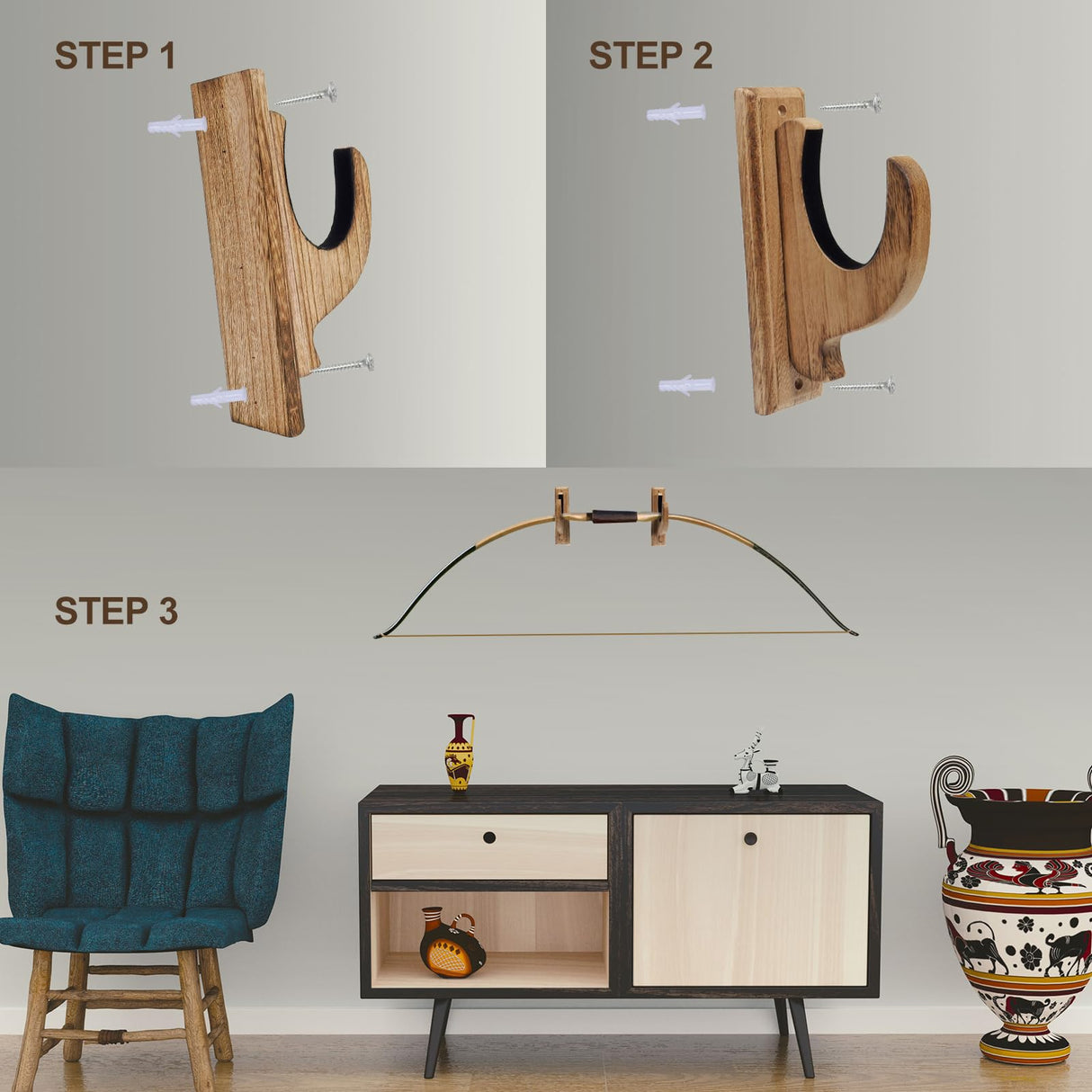 STEP 1

STEP 2

STEP 3