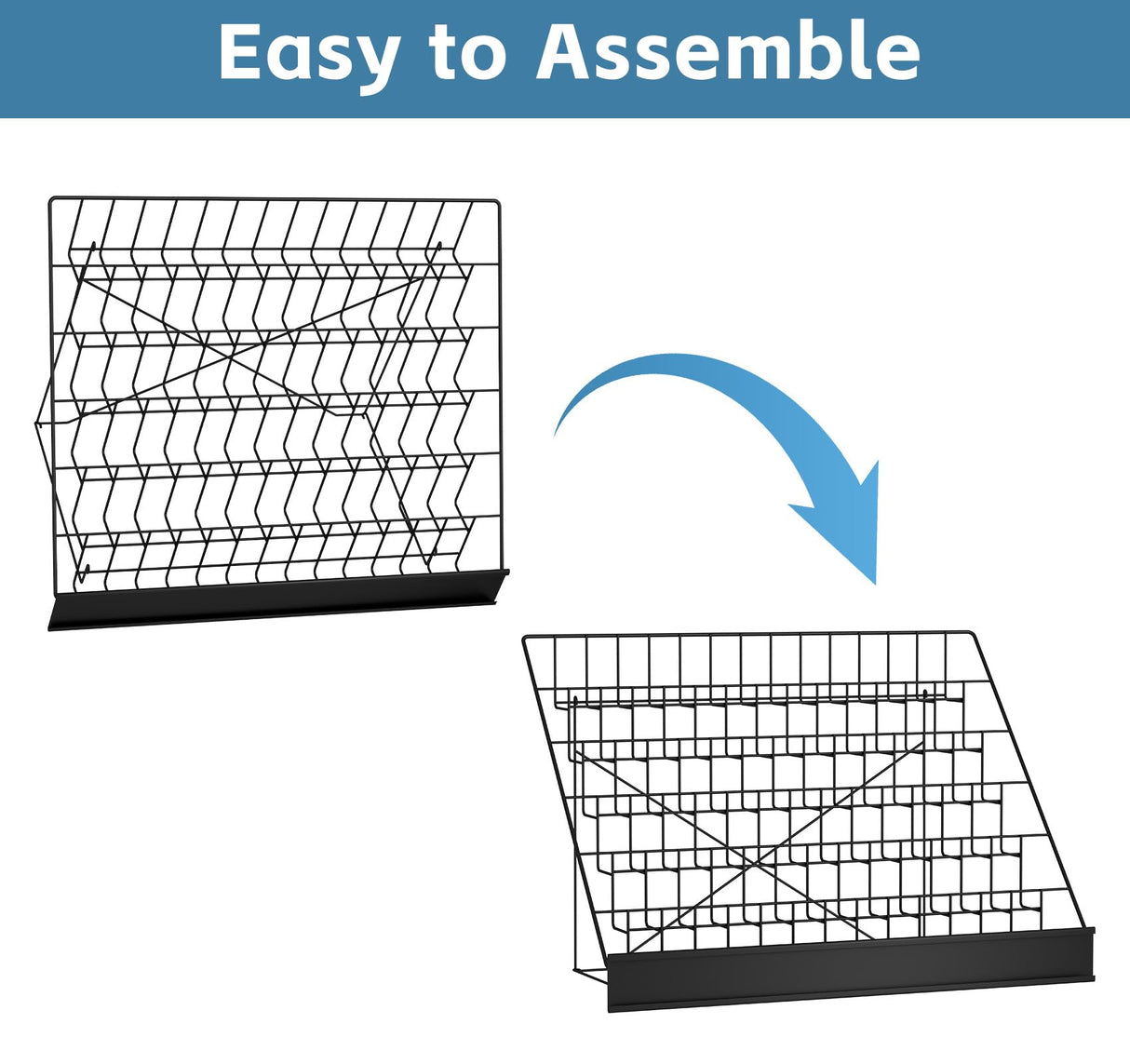 Easy to Assemble