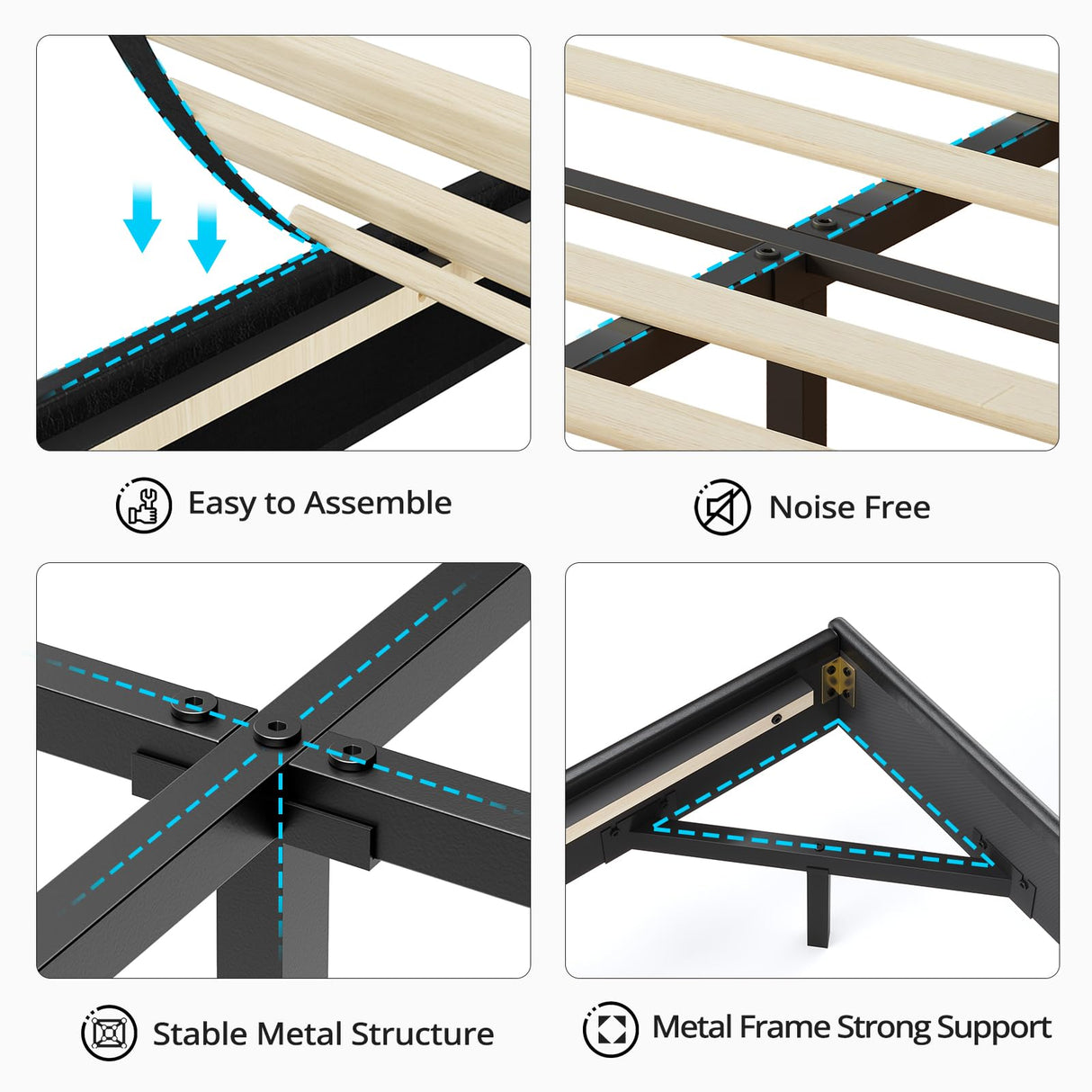 Easy to Assemble

Noise Free

Stable Metal Structure

Metal Frame Strong Support