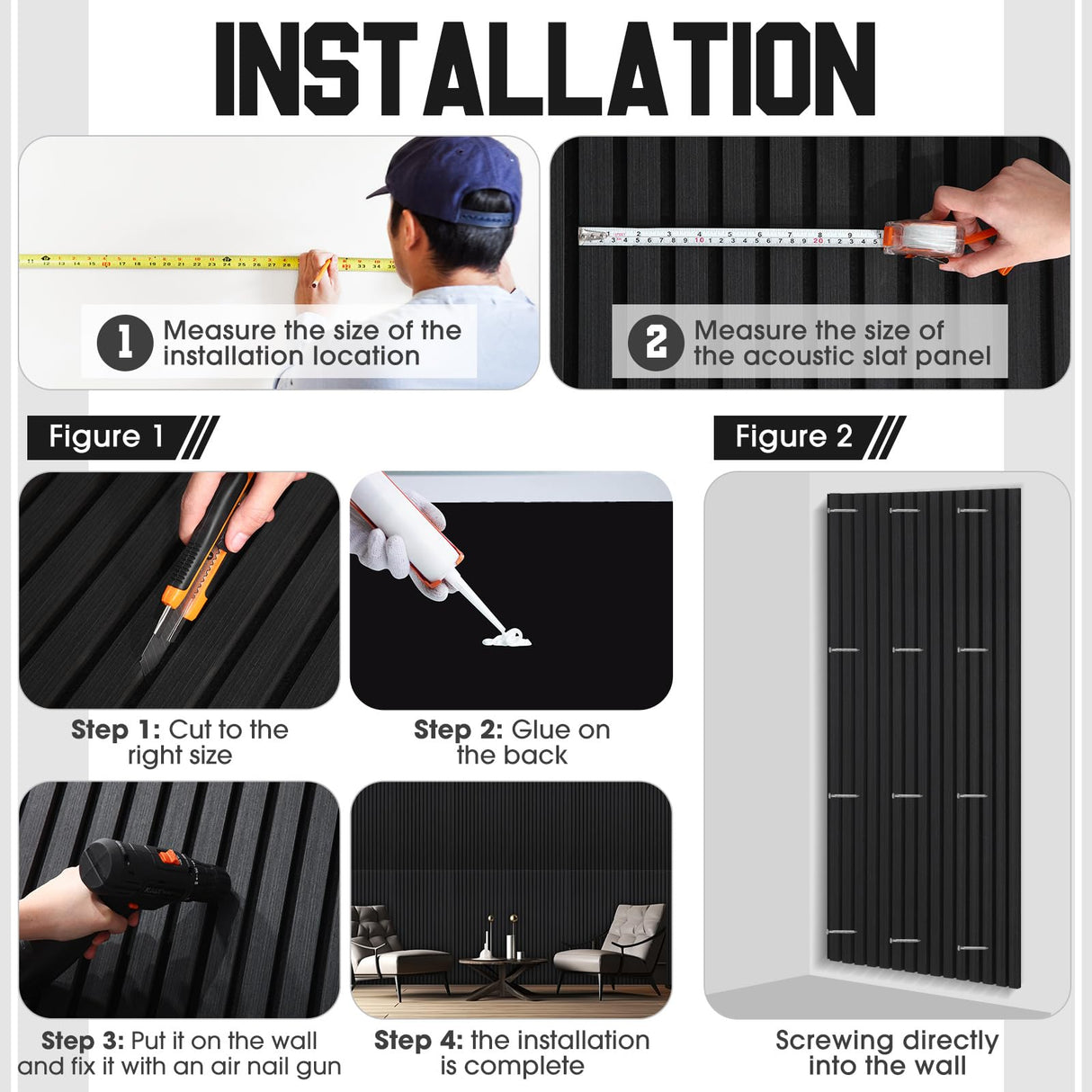 INSTALLATION

1 Measure the size of the installation location

2 Measure the size of the acoustic slat panel

Figure 1

Step 1: Cut to the right size

Step 2: Glue on the back

Step 3: Put it on the wall and fix it with an air nail gun

Step 4: the installation is complete

Figure 2

Screwing directly into the wall