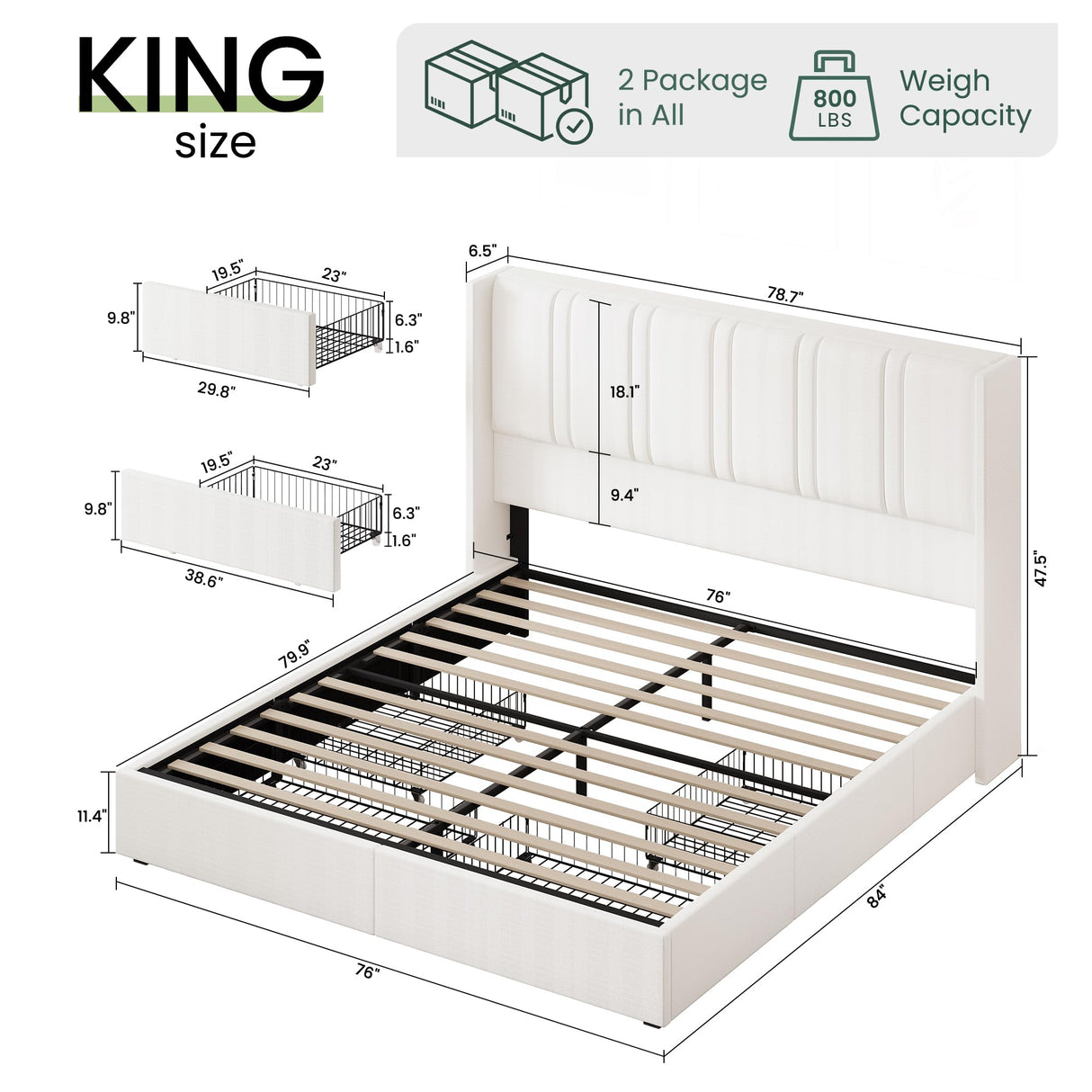 KING
size

2 Package in All

800 LBS

Weigh Capacity

19.5"
23"
9.8"
6.3"
1.6"
29.8"

19.5"
23"
9.8"
6.3"
1.6"
38.6"

6.5"
78.7"
18.1"
9.4"
47.5"
76"
79.9"
11.4"
76"
84"