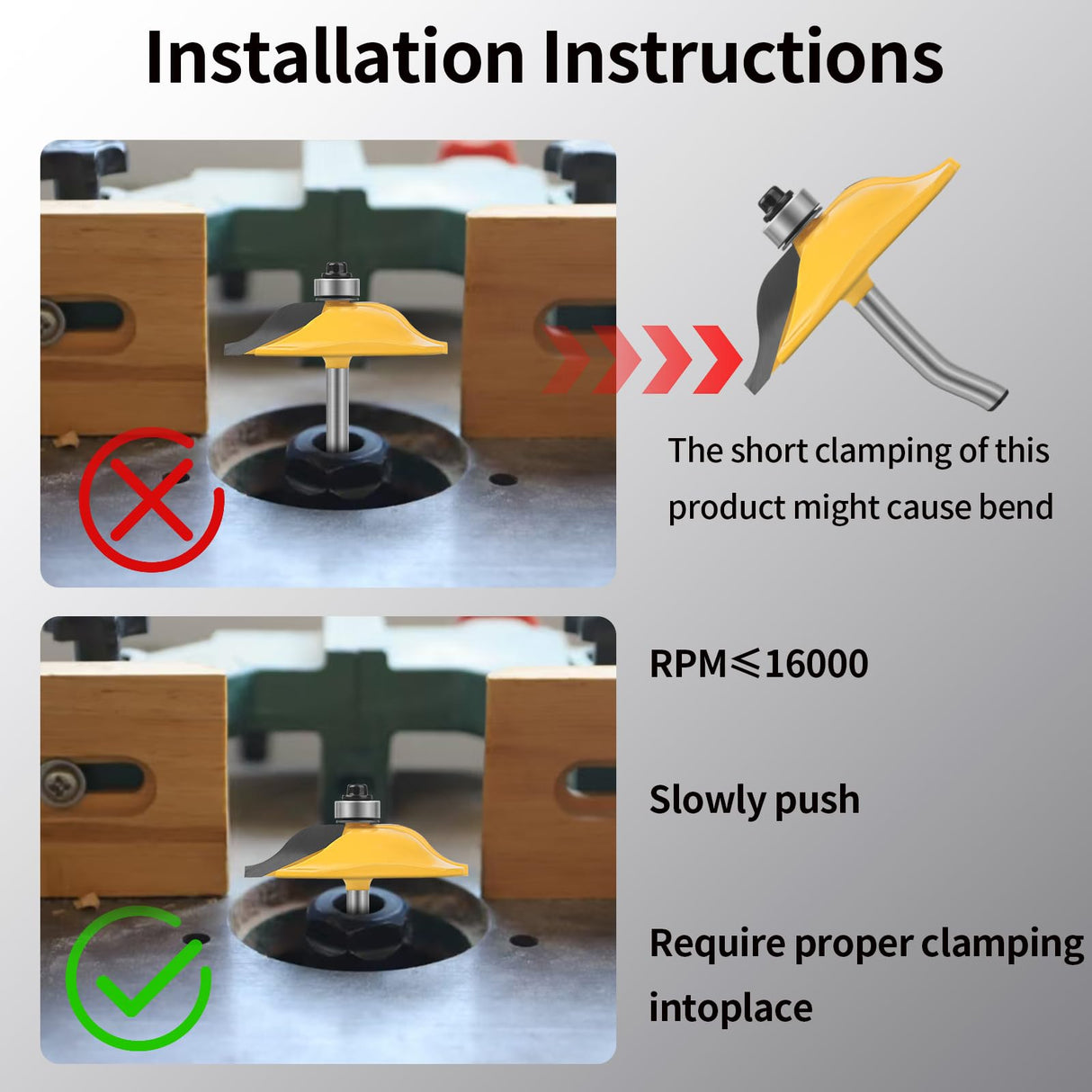 Installation Instructions

The short clamping of this product might cause bend

RPM≤16000

Slowly push

Require proper clamping intoplace