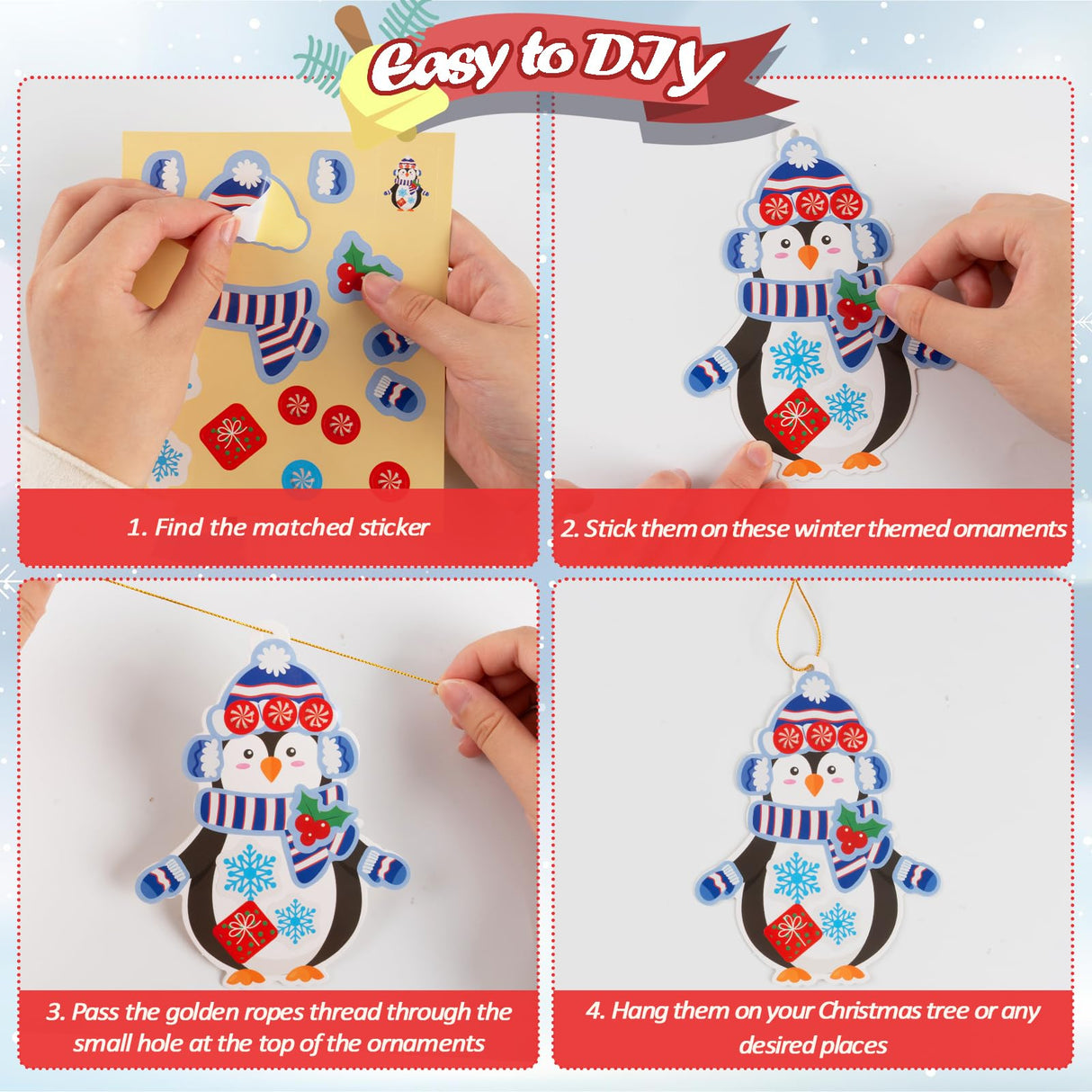 Easy to DIY

1. Find the matched sticker

2. Stick them on these winter themed ornaments

3. Pass the golden ropes thread through the small hole at the top of the ornaments

4. Hang them on your Christmas tree or any desired places