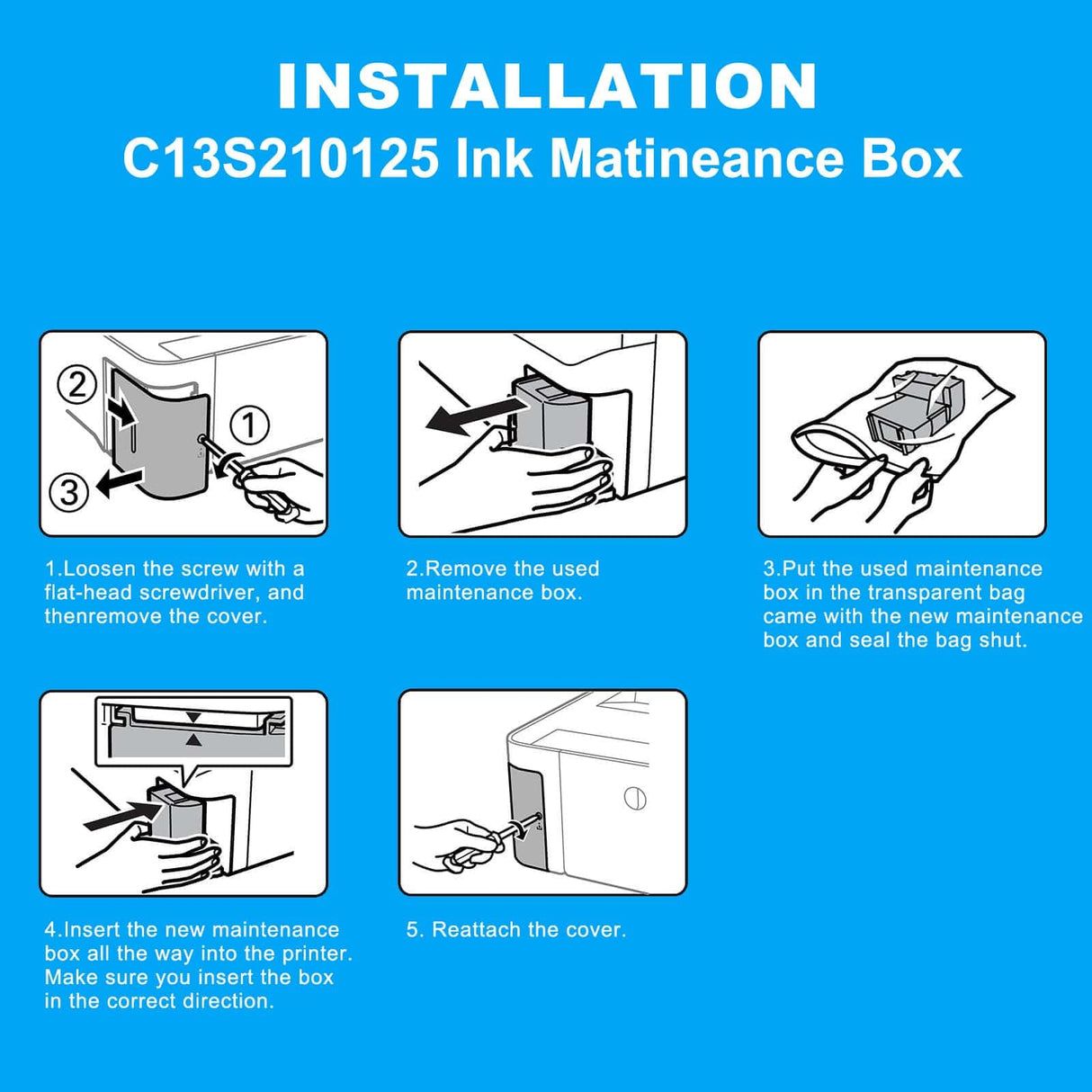 INSTALLATION
C13S210125 Ink Matineance Box

②
①
③

1.Loosen the screw with a flat-head screwdriver, and thenremove the cover.

2.Remove the used maintenance box.

3.Put the used maintenance box in the transparent bag came with the new maintenance box and seal the bag shut.

4.Insert the new maintenance box all the way into the printer. Make sure you insert the box in the correct direction.

5. Reattach the cover.