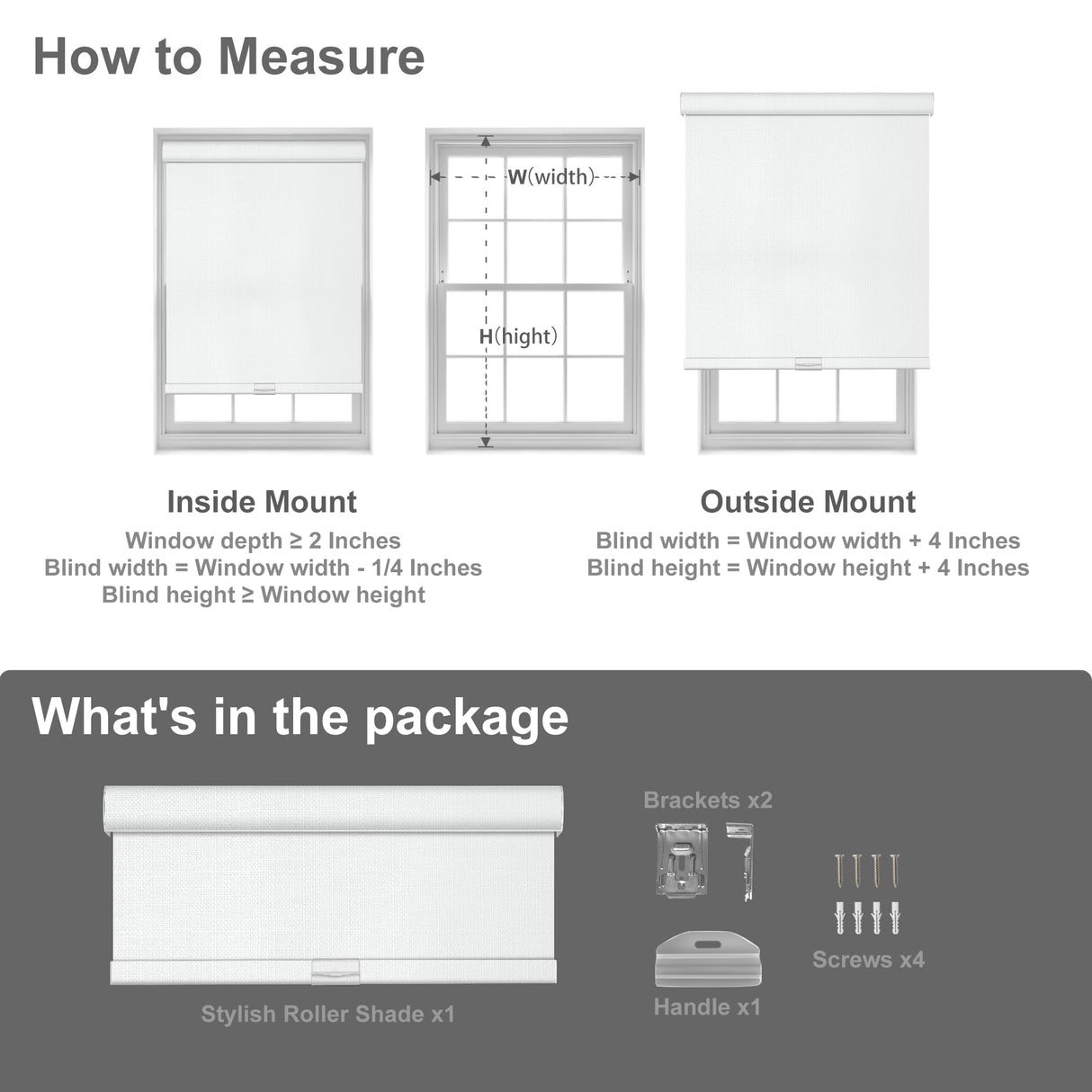 How to Measure

W(width)

H(hight)

Inside Mount

Window depth ≥ 2 Inches
Blind width = Window width - 1/4 Inches
Blind height ≥ Window height

Outside Mount

Blind width = Window width + 4 Inches
Blind height = Window height + 4 Inches

What's in the package

Stylish Roller Shade x1

Brackets x2

Handle x1

Screws x4