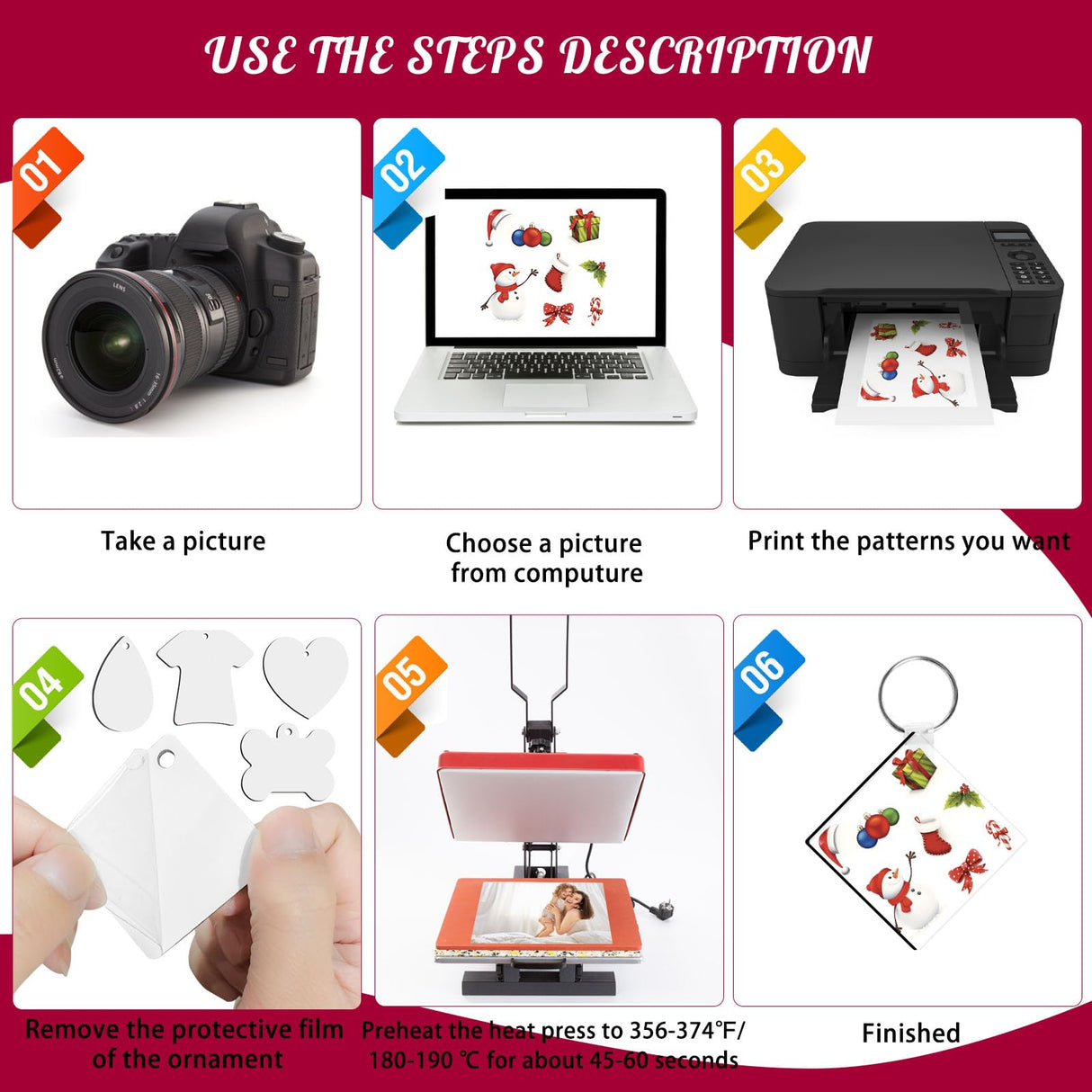 USE THE STEPS DESCRIPTION

01

Take a picture

02

Choose a picture from computure

03

Print the patterns you want

04

Remove the protective film of the ornament

05

Preheat the heat press to 356-374℉/ 180-190 ℃ for about 45-60 seconds

06

Finished