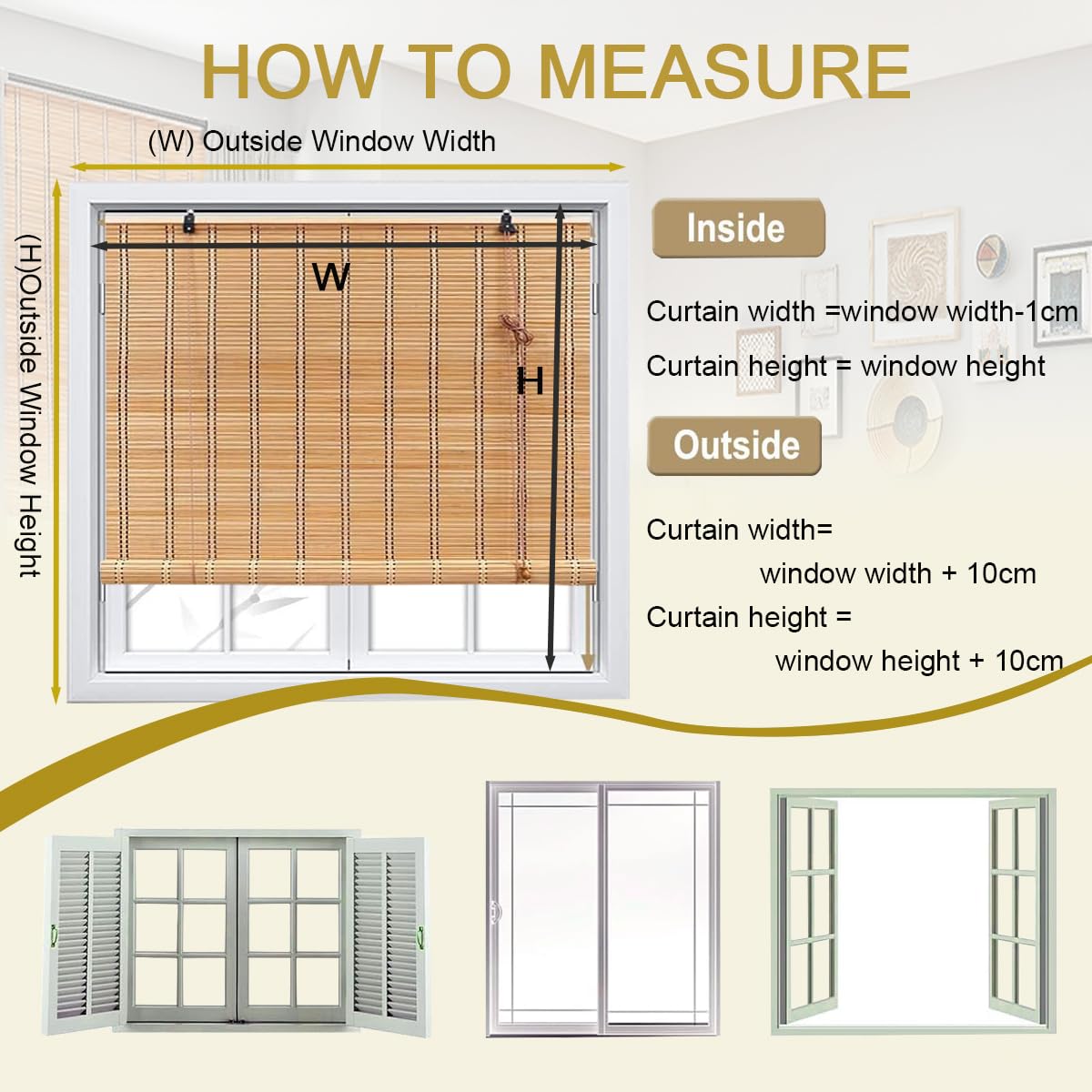 HOW TO MEASURE

(W) Outside Window Width

(H)Outside Window Height

W

H

Inside

Curtain width =window width-1cm

Curtain height = window height

Outside

Curtain width= window width + 10cm

Curtain height = window height + 10cm