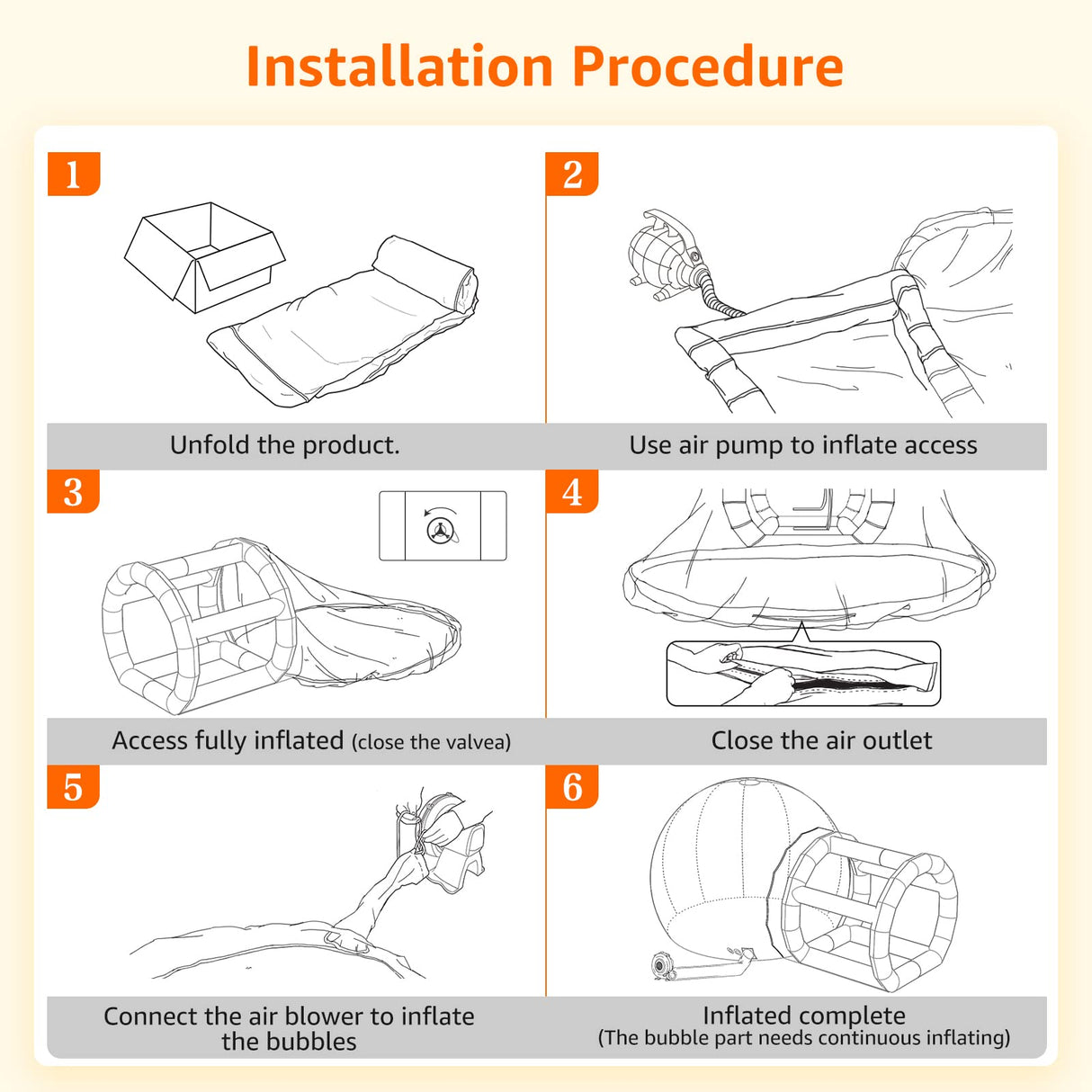 Installation Procedure

1

Unfold the product.

2

Use air pump to inflate access

3

Access fully inflated (close the valvea)

4

Close the air outlet

5

Connect the air blower to inflate the bubbles

6

Inflated complete
(The bubble part needs continuous inflating)