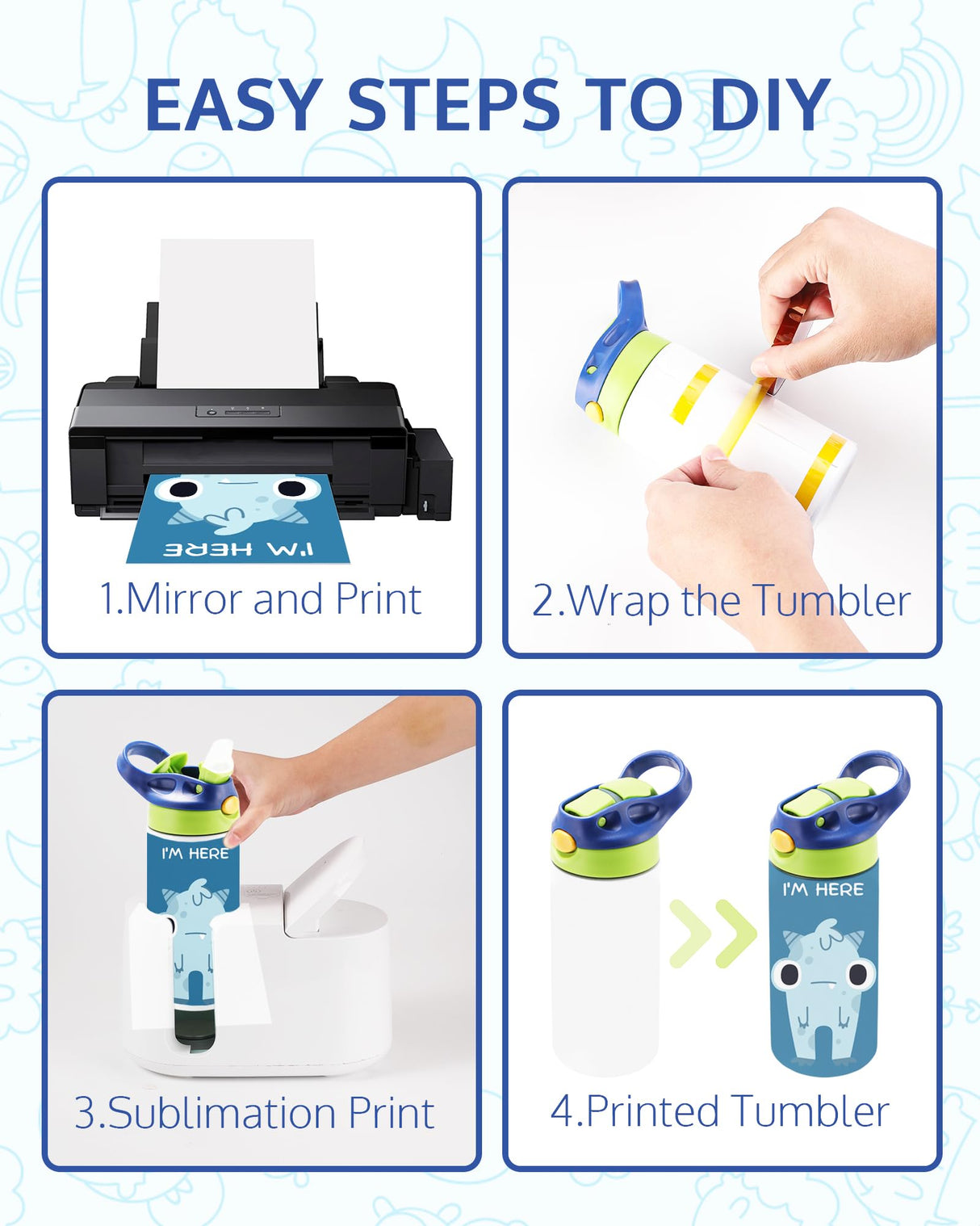 EASY STEPS TO DIY

I'M HERE

1.Mirror and Print

2.Wrap the Tumbler

I'M HERE

3.Sublimation Print

I'M HERE

4.Printed Tumbler