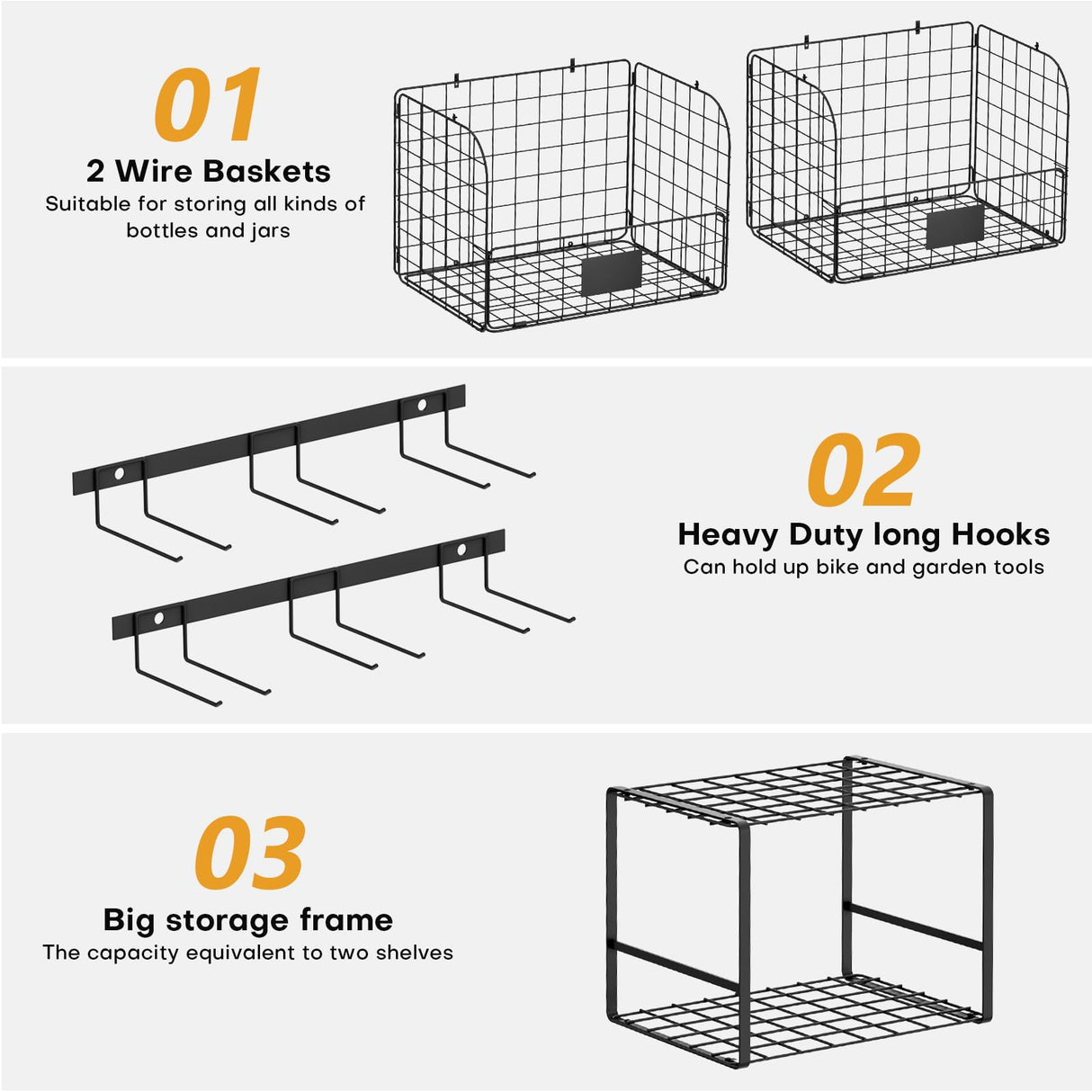 01

2 Wire Baskets

Suitable for storing all kinds of bottles and jars

02

Heavy Duty long Hooks

Can hold up bike and garden tools

03

Big storage frame

The capacity equivalent to two shelves