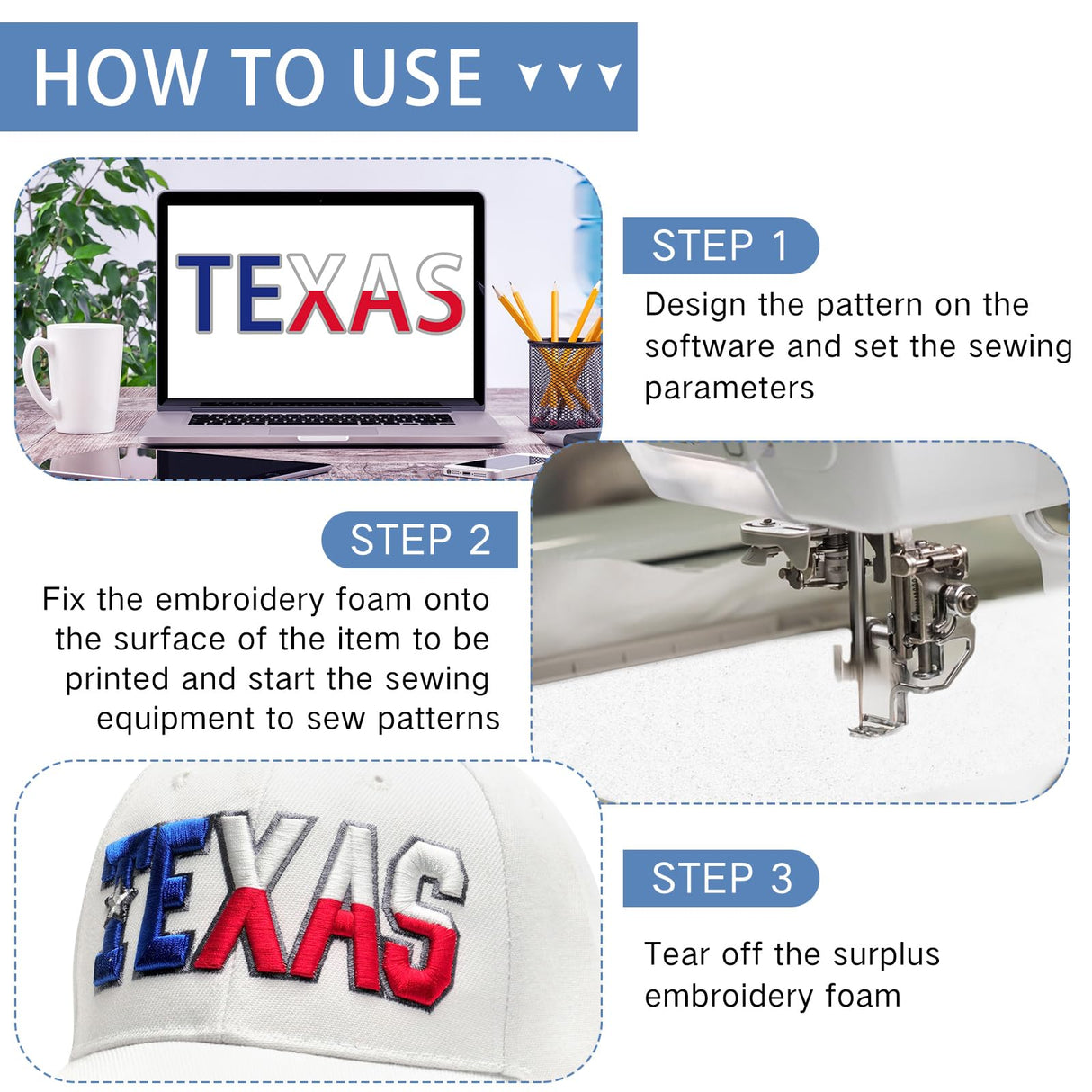 HOW TO USE

TEXAS

STEP 1

Design the pattern on the software and set the sewing parameters

STEP 2

Fix the embroidery foam onto the surface of the item to be printed and start the sewing equipment to sew patterns

TEXAS

STEP 3

Tear off the surplus embroidery foam