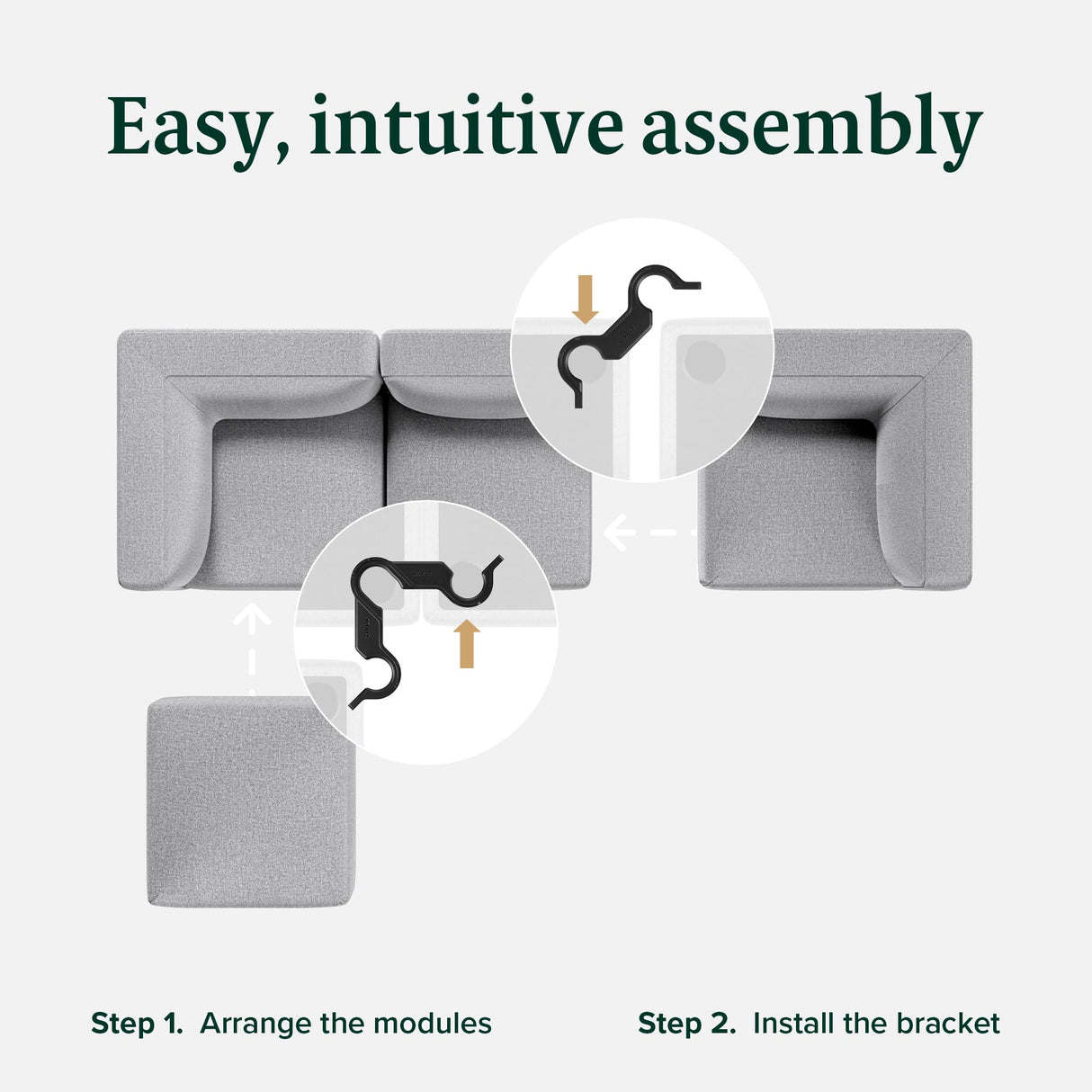 Easy, intuitive assembly

Step 1. Arrange the modules

Step 2. Install the bracket