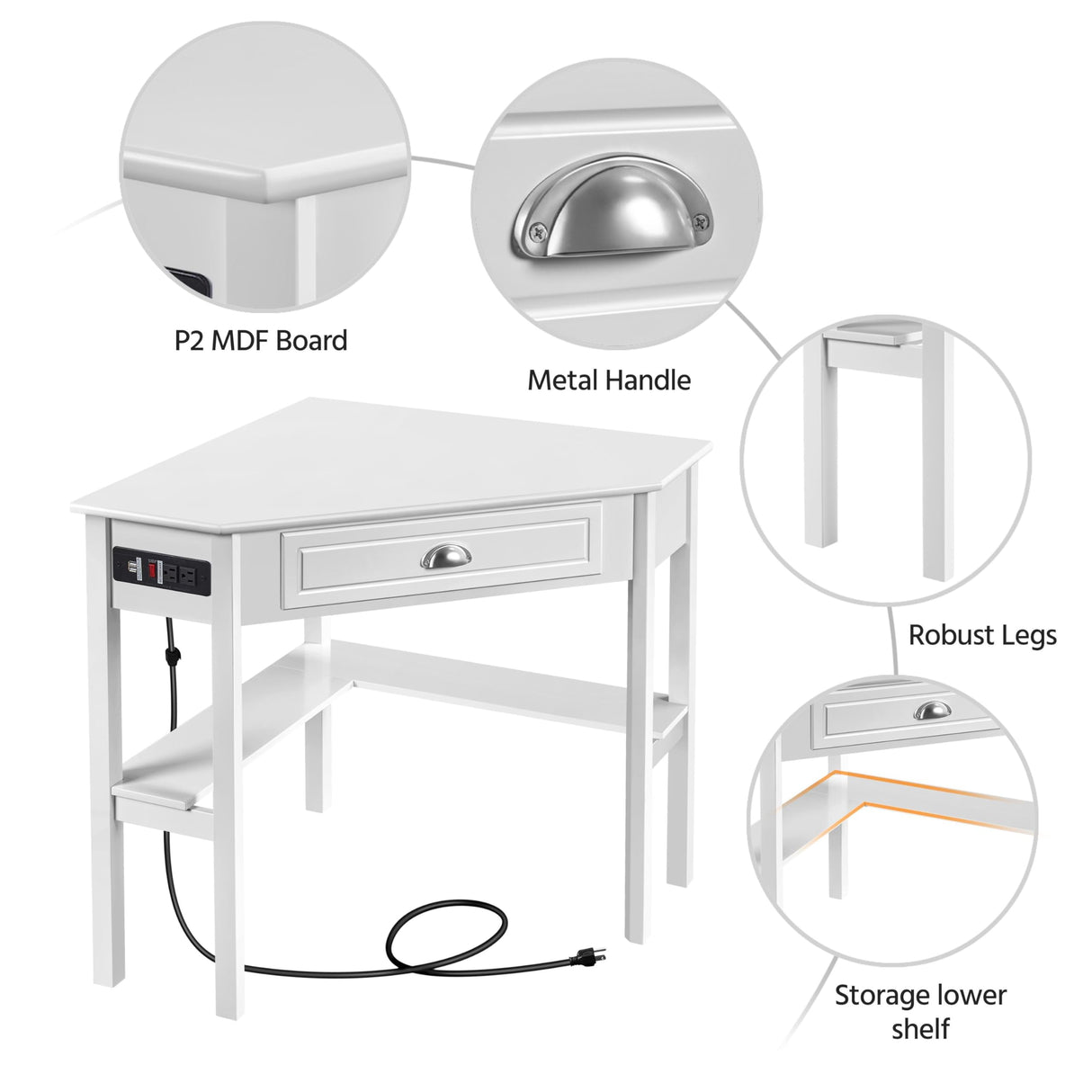 P2 MDF Board

Metal Handle

Robust Legs

Storage lower shelf