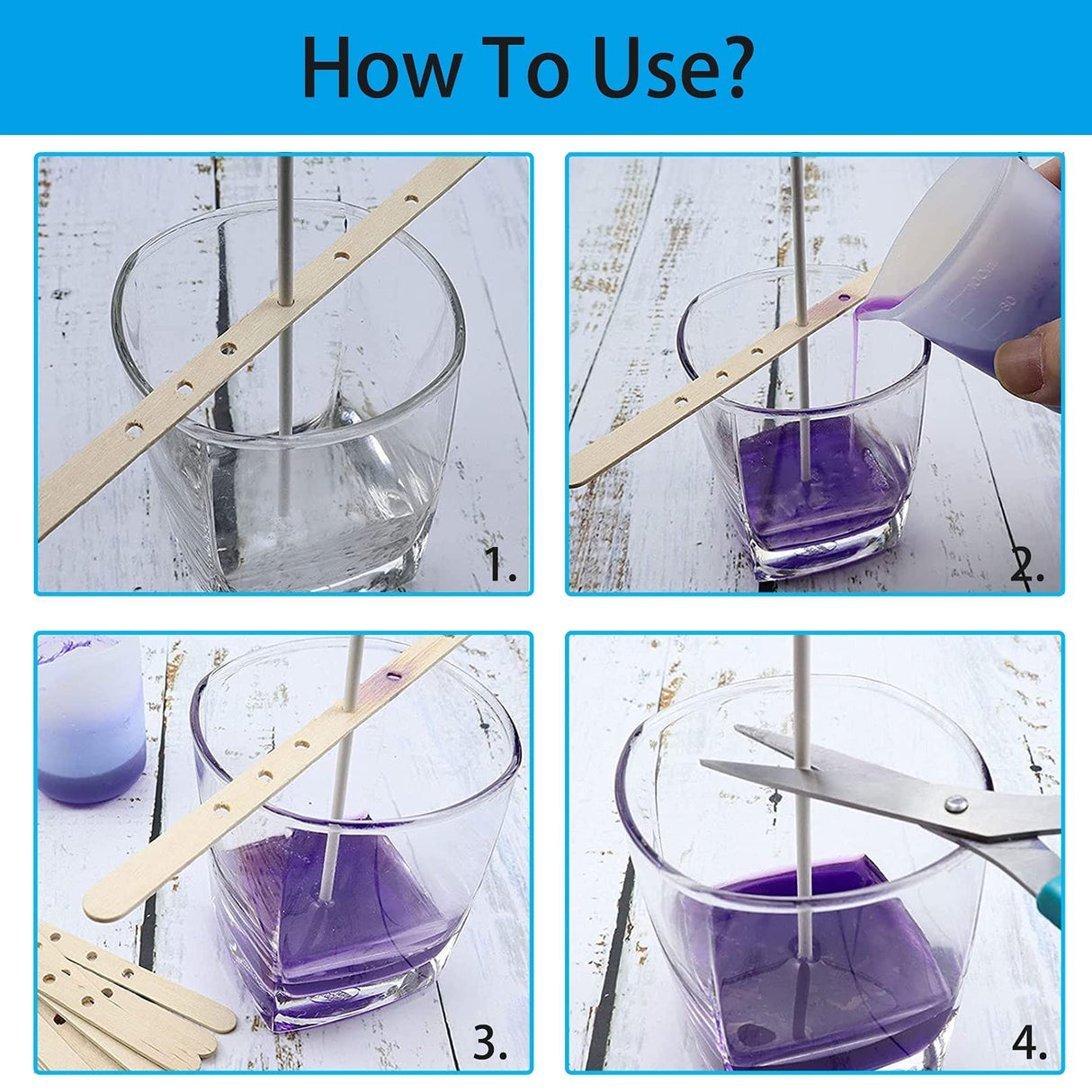 How To Use?

1.

100
80

2.

3.

4.