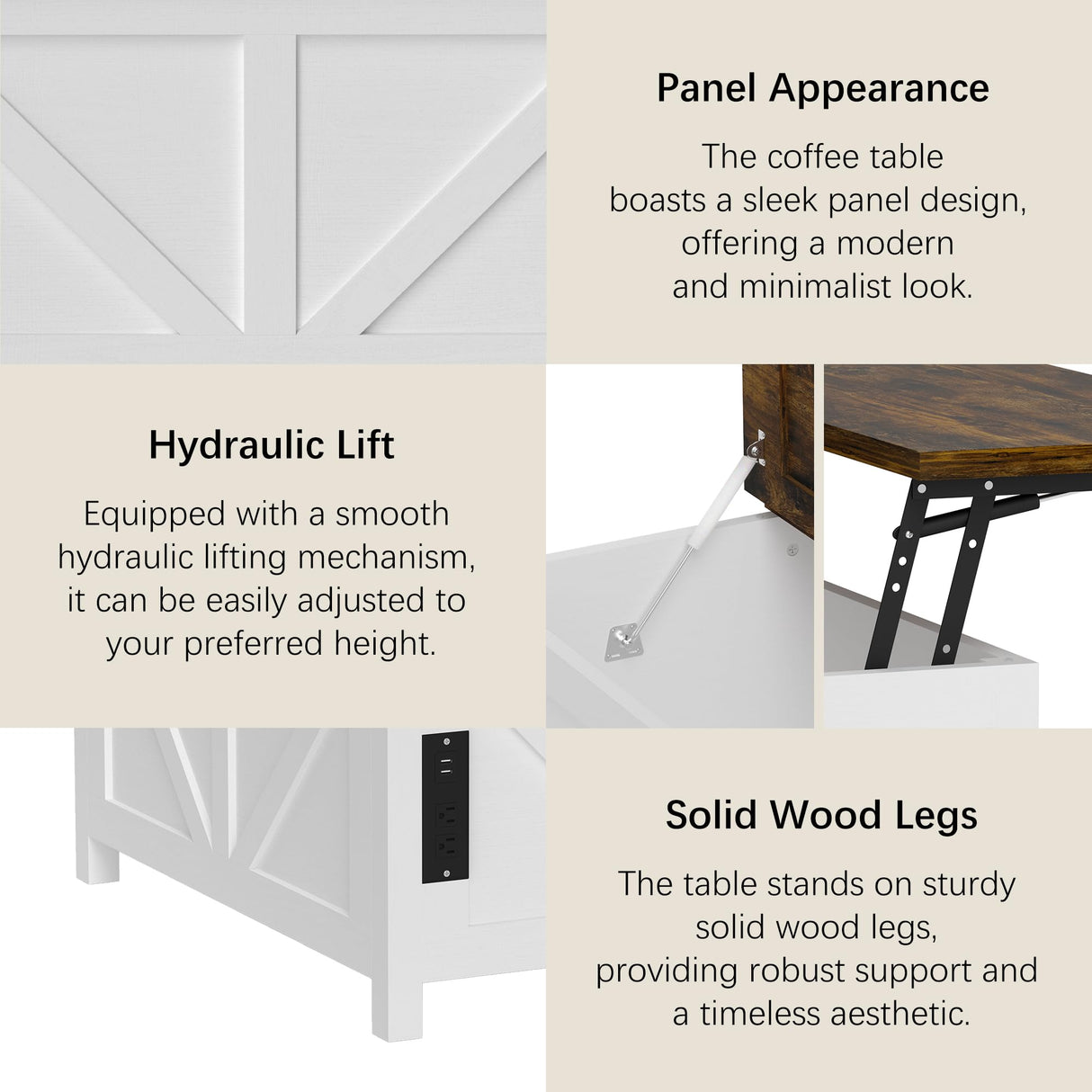 Panel Appearance

The coffee table boasts a sleek panel design, offering a modern and minimalist look.

Hydraulic Lift

Equipped with a smooth hydraulic lifting mechanism, it can be easily adjusted to your preferred height.

Solid Wood Legs

The table stands on sturdy solid wood legs, providing robust support and a timeless aesthetic.