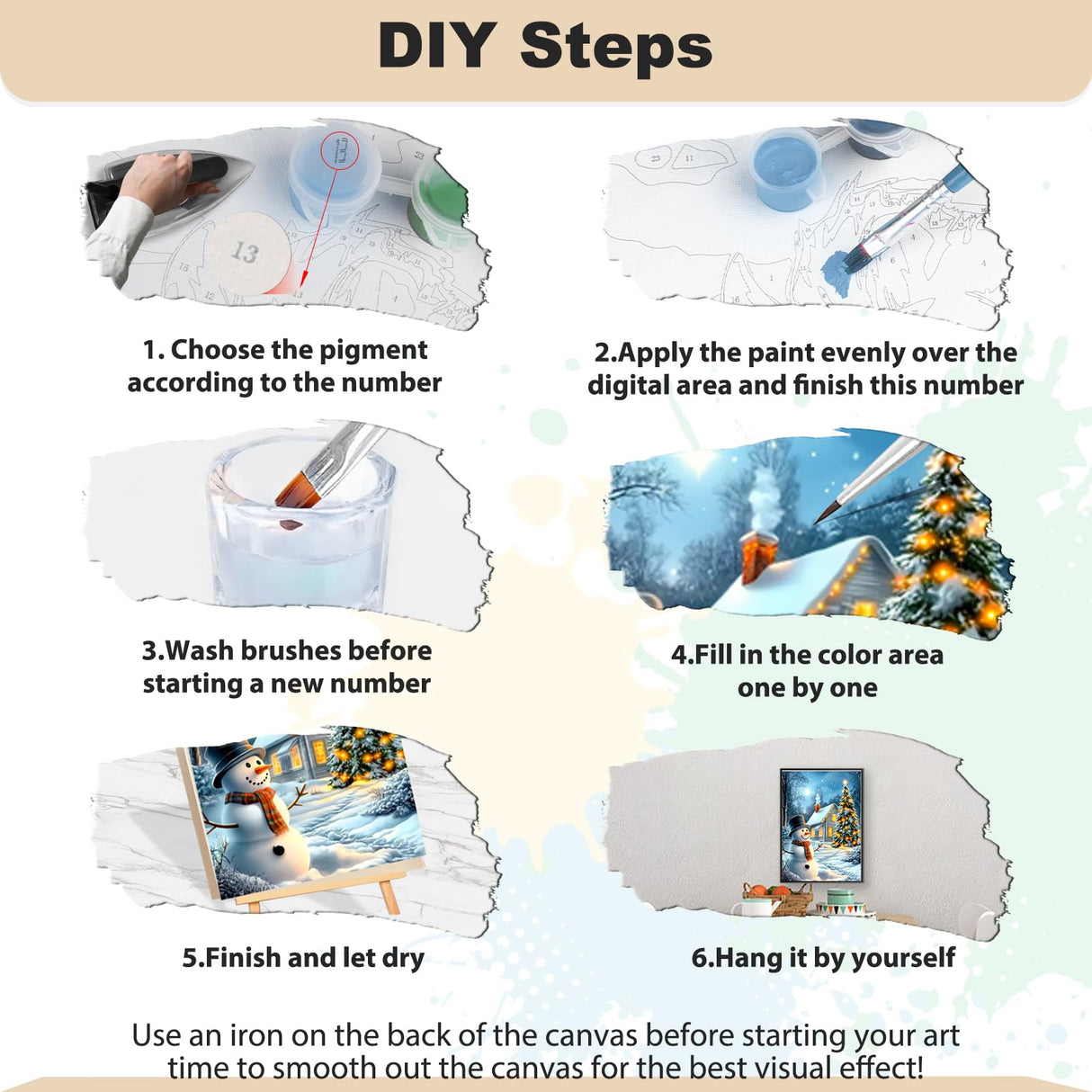 DIY Steps

13

1. Choose the pigment according to the number

2.Apply the paint evenly over the digital area and finish this number

3.Wash brushes before starting a new number

4.Fill in the color area one by one

5.Finish and let dry

6.Hang it by yourself

Use an iron on the back of the canvas before starting your art time to smooth out the canvas for the best visual effect!