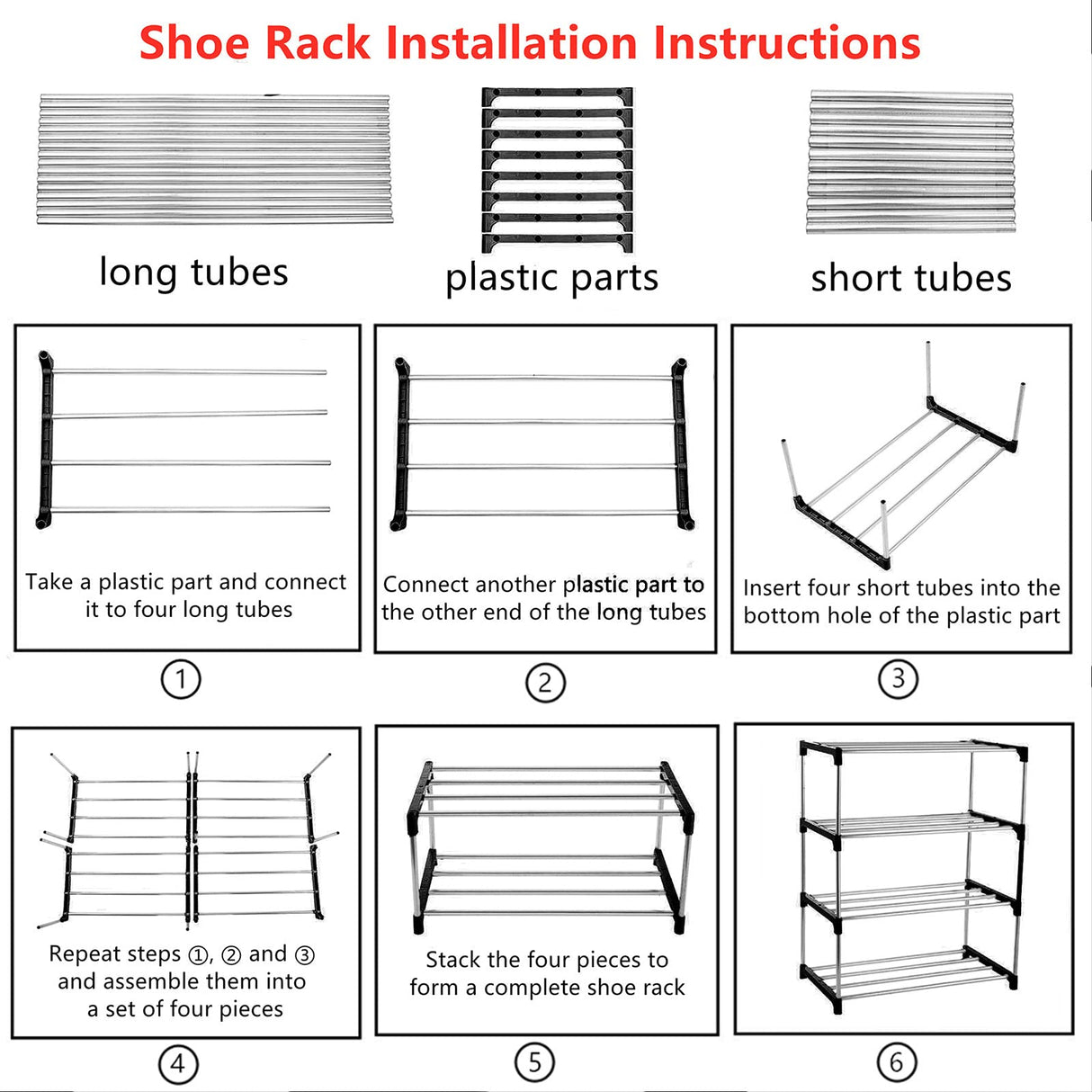 Shoe Rack Installation Instructions

long tubes

plastic parts

short tubes

Take a plastic part and connect it to four long tubes

①

Connect another plastic part to the other end of the long tubes

②

Insert four short tubes into the bottom hole of the plastic part

③

Repeat steps ①, ② and ③ and assemble them into a set of four pieces

④

Stack the four pieces to form a complete shoe rack

⑤

⑥