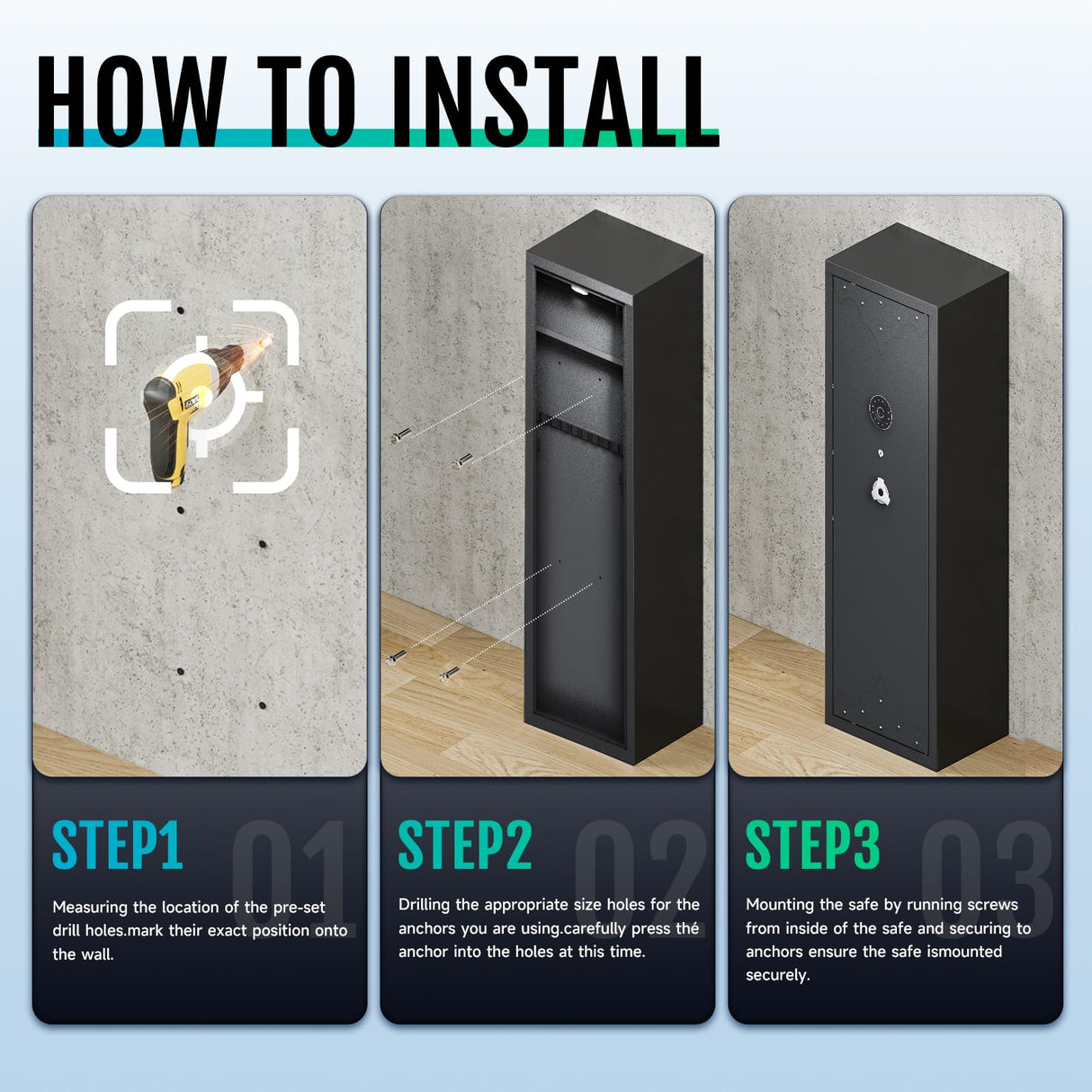 HOW TO INSTALL

STEP1 01

Measuring the location of the pre-set drill holes.mark their exact position onto the wall.

STEP2 02

Drilling the appropriate size holes for the anchors you are using.carefully press thé anchor into the holes at this time.

STEP3 03

Mounting the safe by running screws from inside of the safe and securing to anchors ensure the safe ismounted securely.