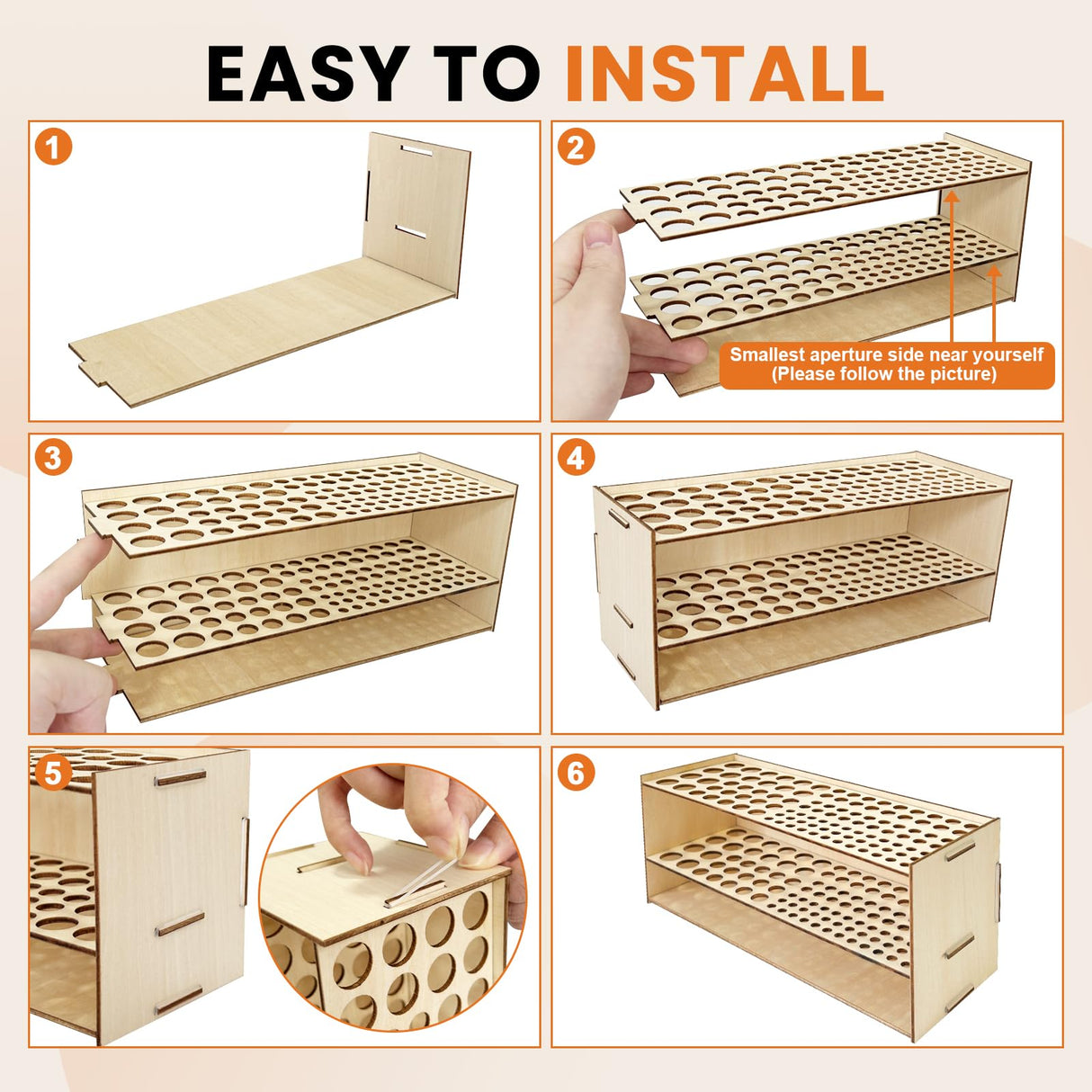 EASY TO INSTALL

1

2

Smallest aperture side near yourself
(Please follow the picture)

3

4

5

6