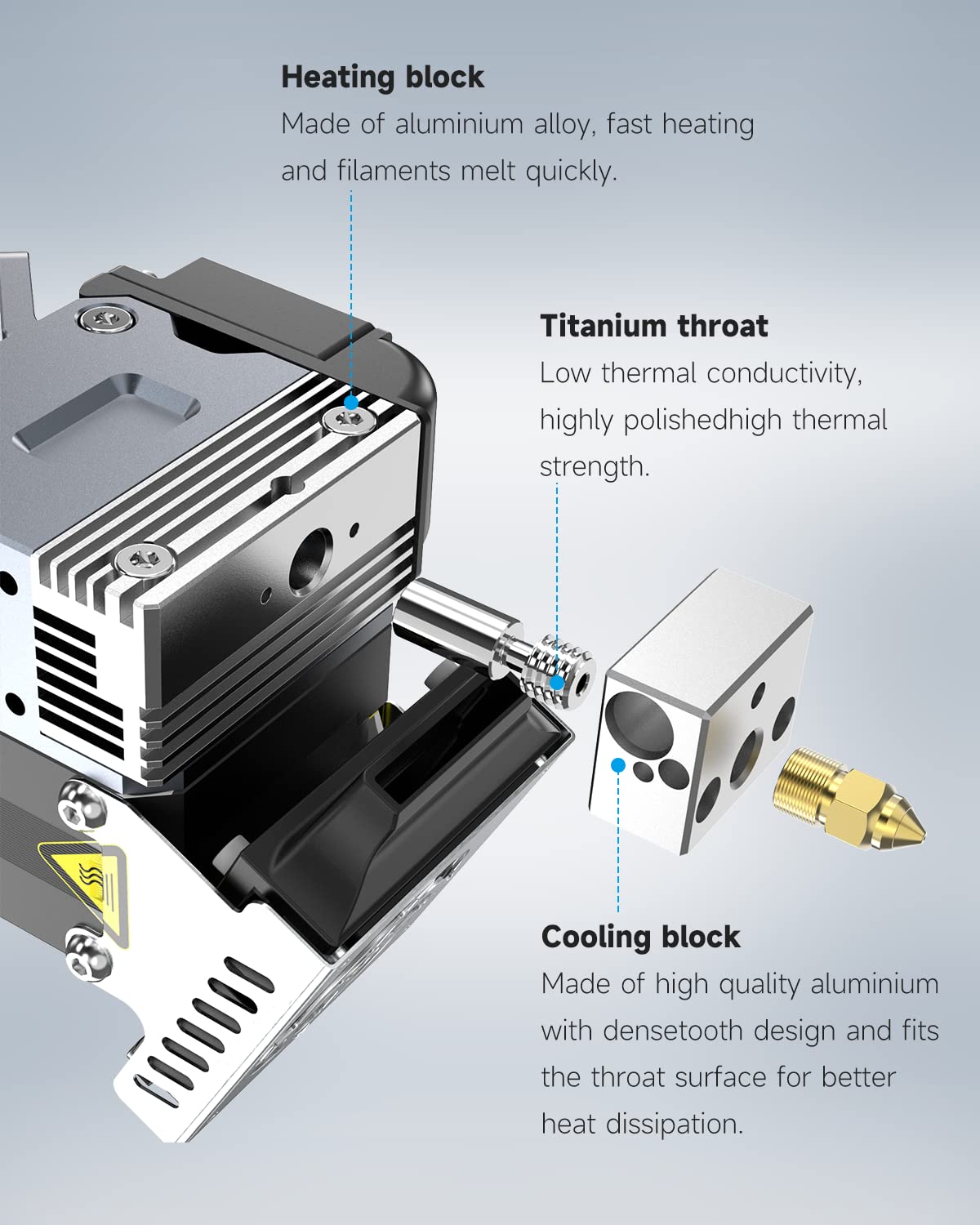 Heating block
Made of aluminium alloy, fast heating and filaments melt quickly.

Titanium throat
Low thermal conductivity, highly polishedhigh thermal strength.

Cooling block
Made of high quality aluminium with densetooth design and fits the throat surface for better heat dissipation.