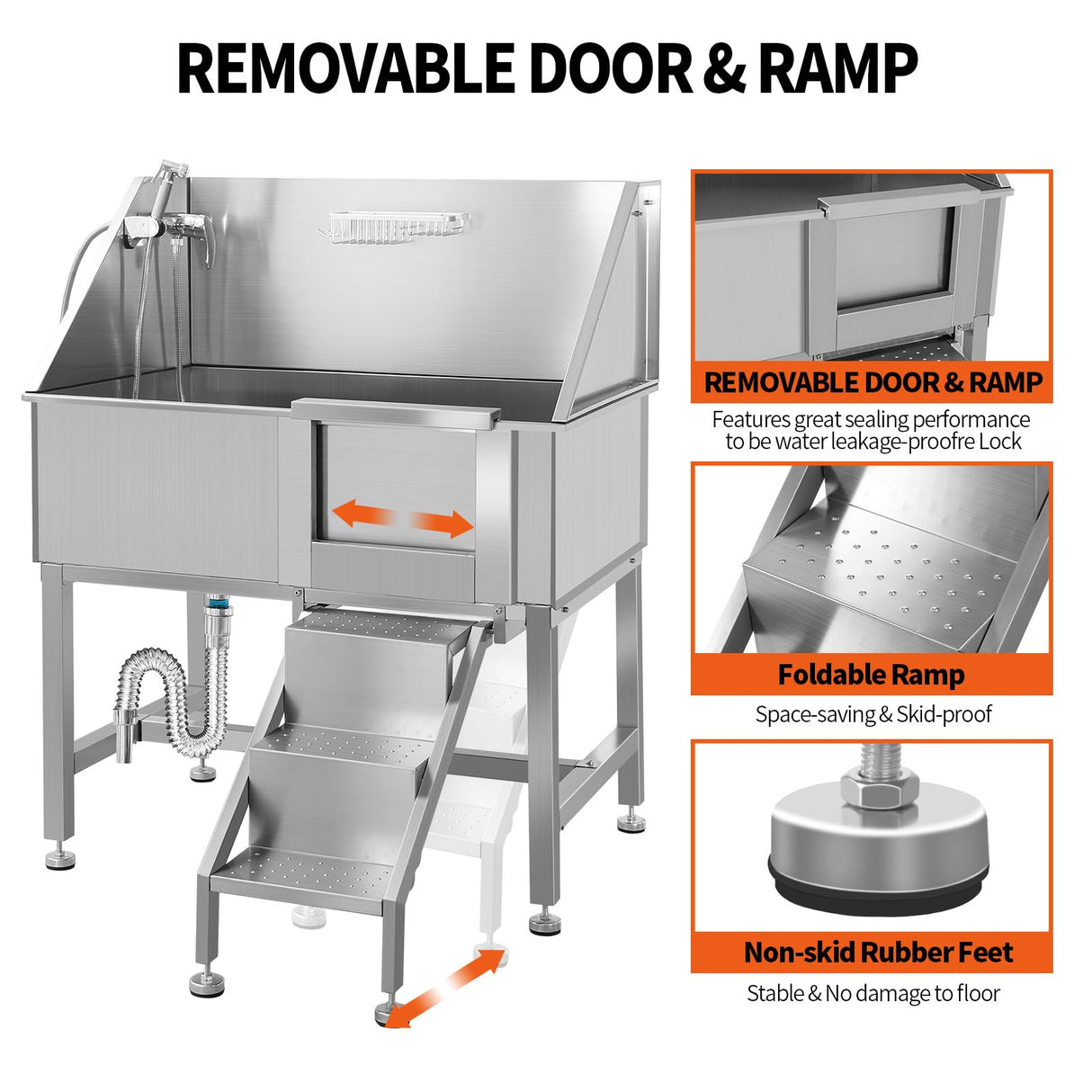 REMOVABLE DOOR & RAMP

REMOVABLE DOOR & RAMP

Features great sealing performance to be water leakage-proofre Lock

Foldable Ramp

Space-saving & Skid-proof

Non-skid Rubber Feet

Stable & No damage to floor