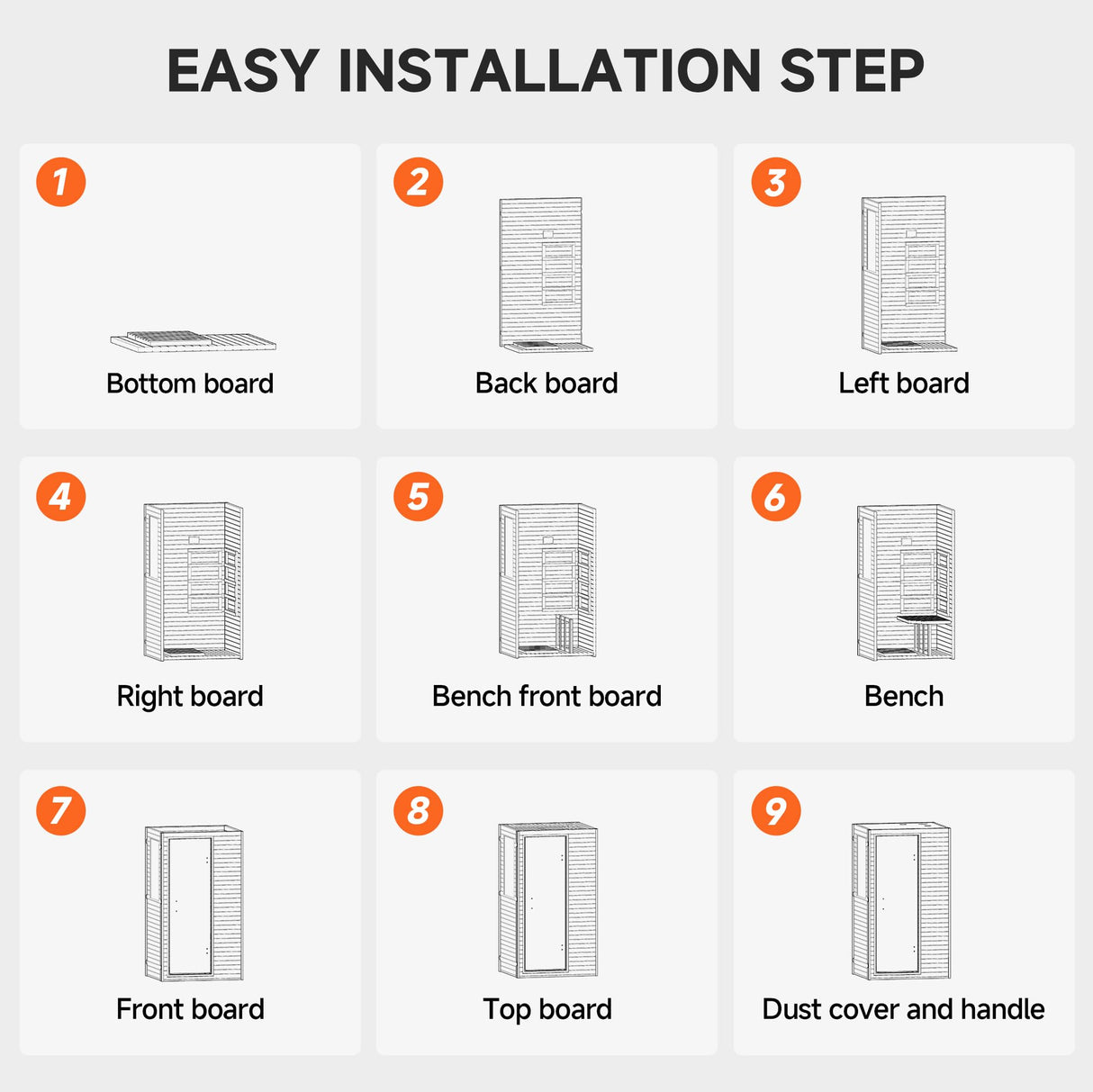 EASY INSTALLATION STEP

1
Bottom board

2
Back board

3
Left board

4
Right board

5
Bench front board

6
Bench

7
Front board

8
Top board

9
Dust cover and handle