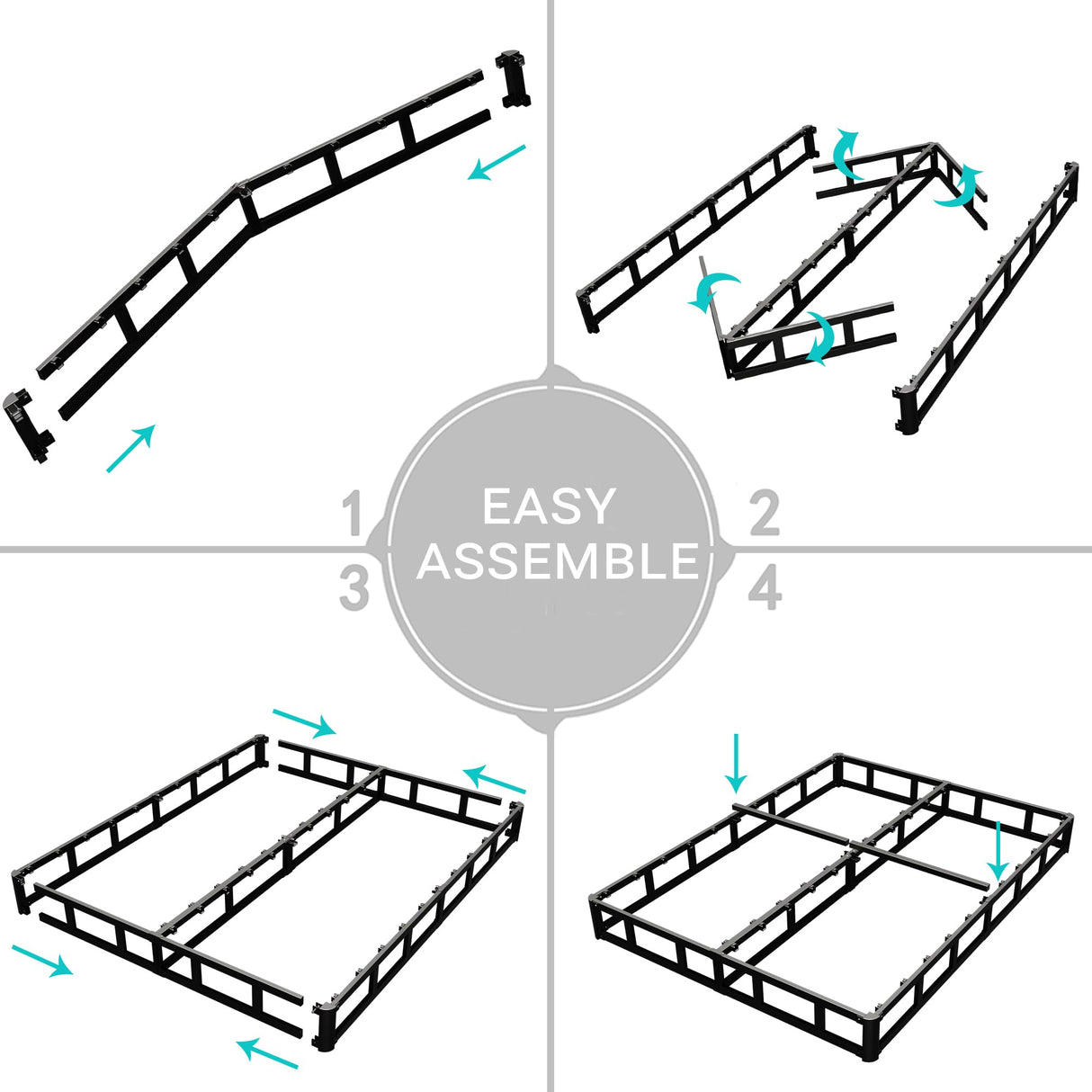 1

EASY
ASSEMBLE

2

3

4