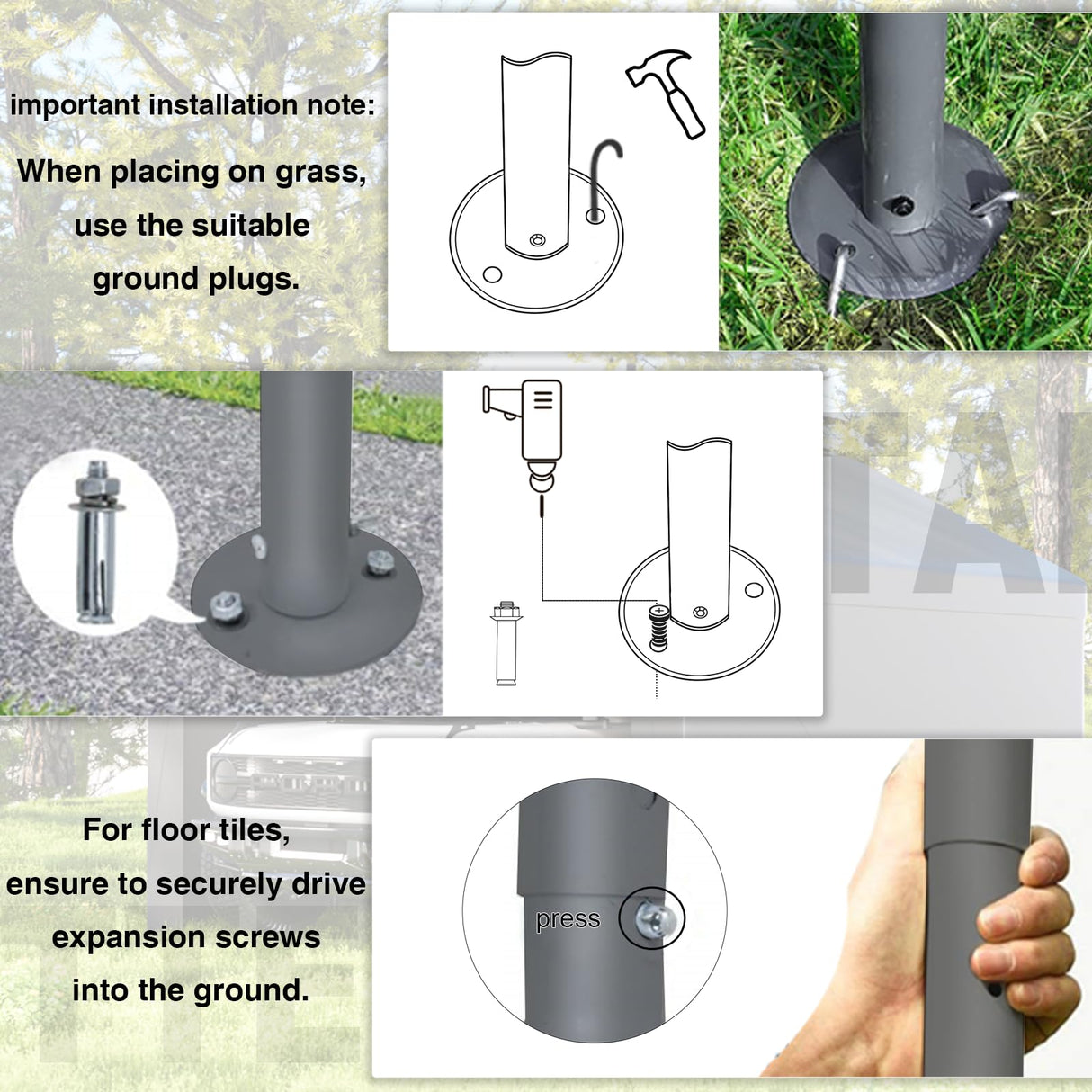 important installation note:

When placing on grass, use the suitable ground plugs.

For floor tiles, ensure to securely drive expansion screws into the ground.

press